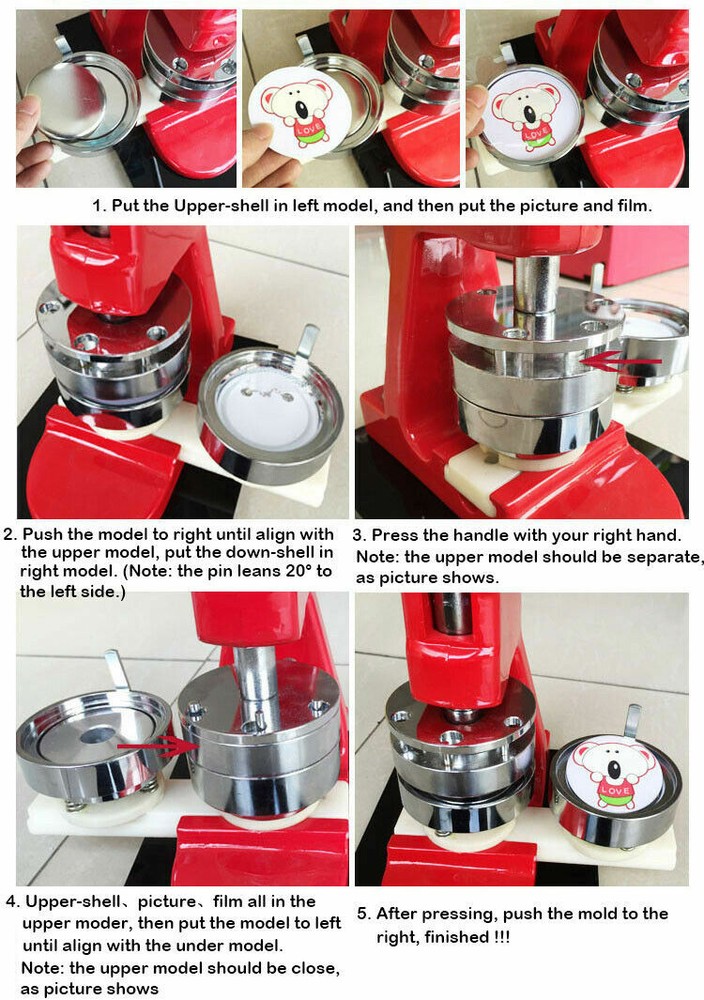 LOVE

LOVE

1. Put the Upper-shell in left model, and then put the picture and film.

2. Push the model to right until align with the upper model, put the down-shell in right model. (Note: the pin leans 20° to the left side.)

3. Press the handle with your right hand. Note: the upper model should be separate, as picture shows.

LOVE

4. Upper-shell、picture、film all in the upper moder, then put the model to left until align with the under model. Note: the upper model should be close, as picture shows

5. After pressing, push the mold to the right, finished !!!