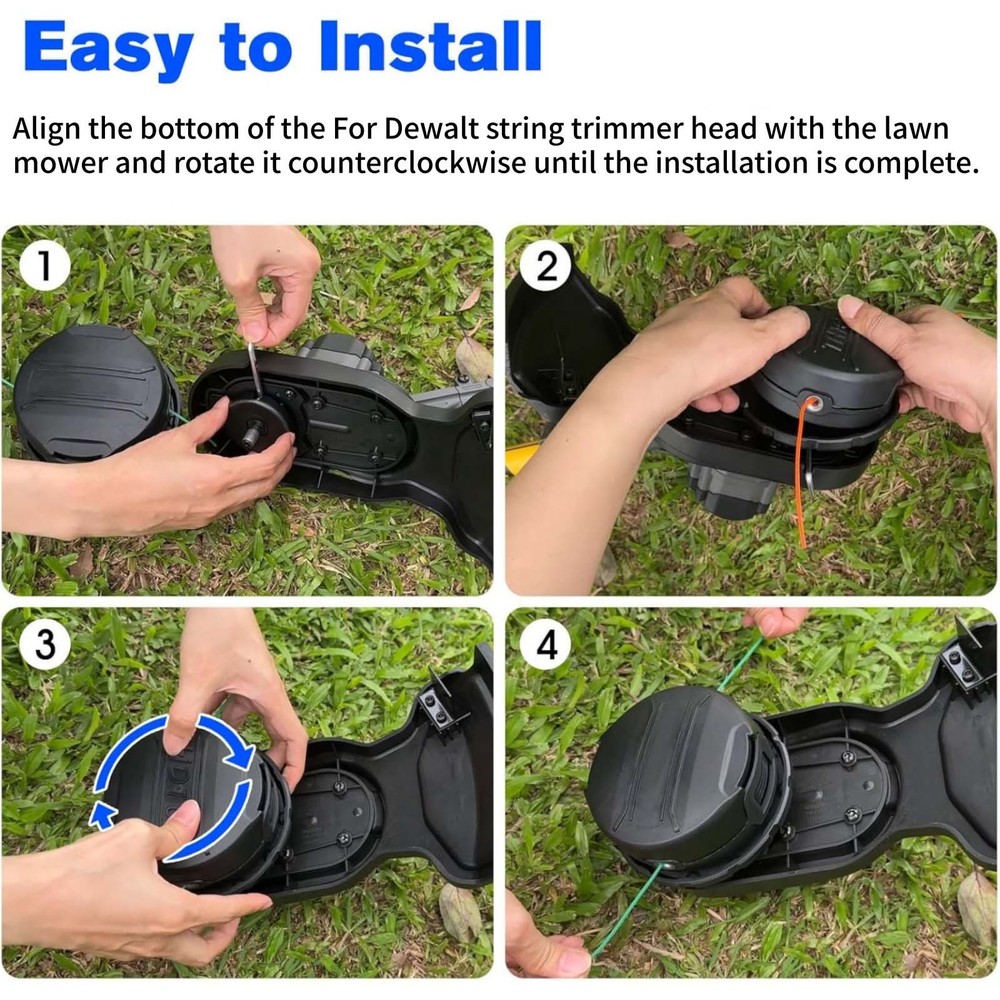 Easy to Install

Align the bottom of the For Dewalt string trimmer head with the lawn mower and rotate it counterclockwise until the installation is complete.

1

2

3

4