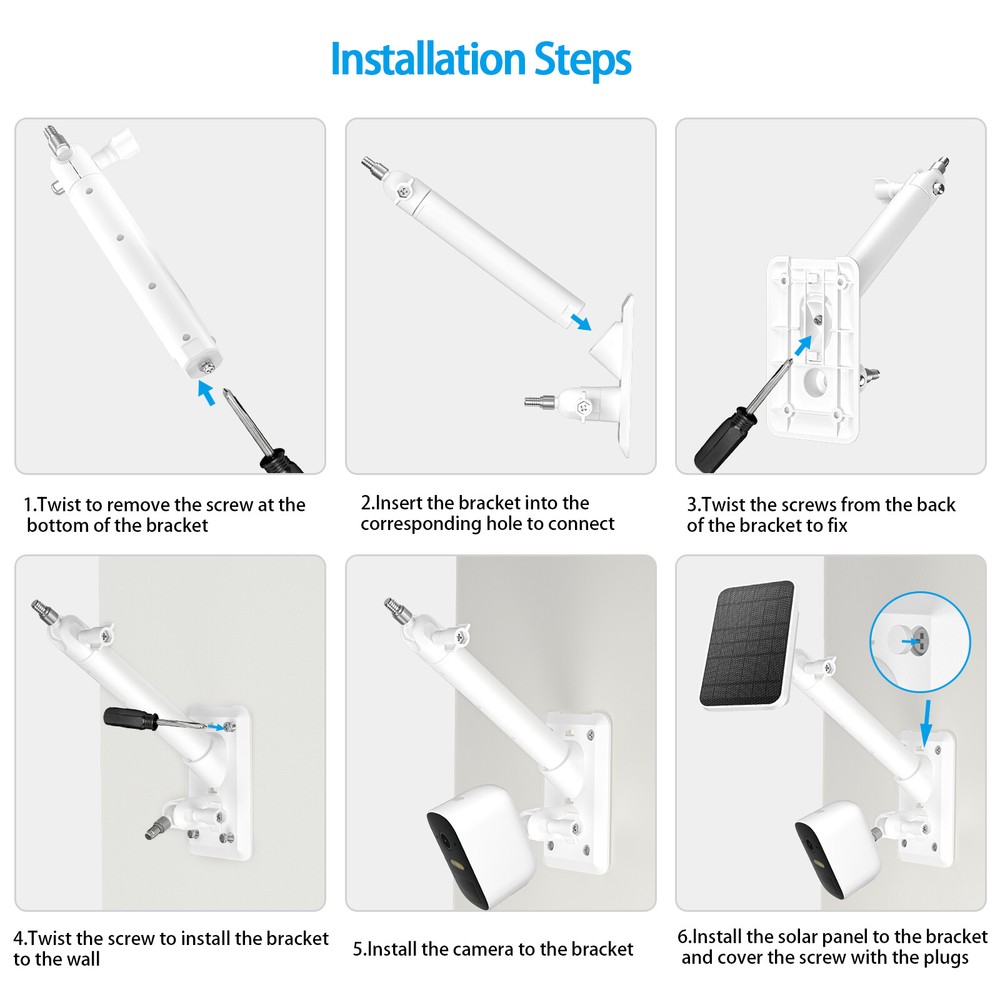 Installation Steps

1.Twist to remove the screw at the bottom of the bracket

2.Insert the bracket into the corresponding hole to connect

3.Twist the screws from the back of the bracket to fix

4.Twist the screw to install the bracket to the wall

5.Install the camera to the bracket

6.Install the solar panel to the bracket and cover the screw with the plugs