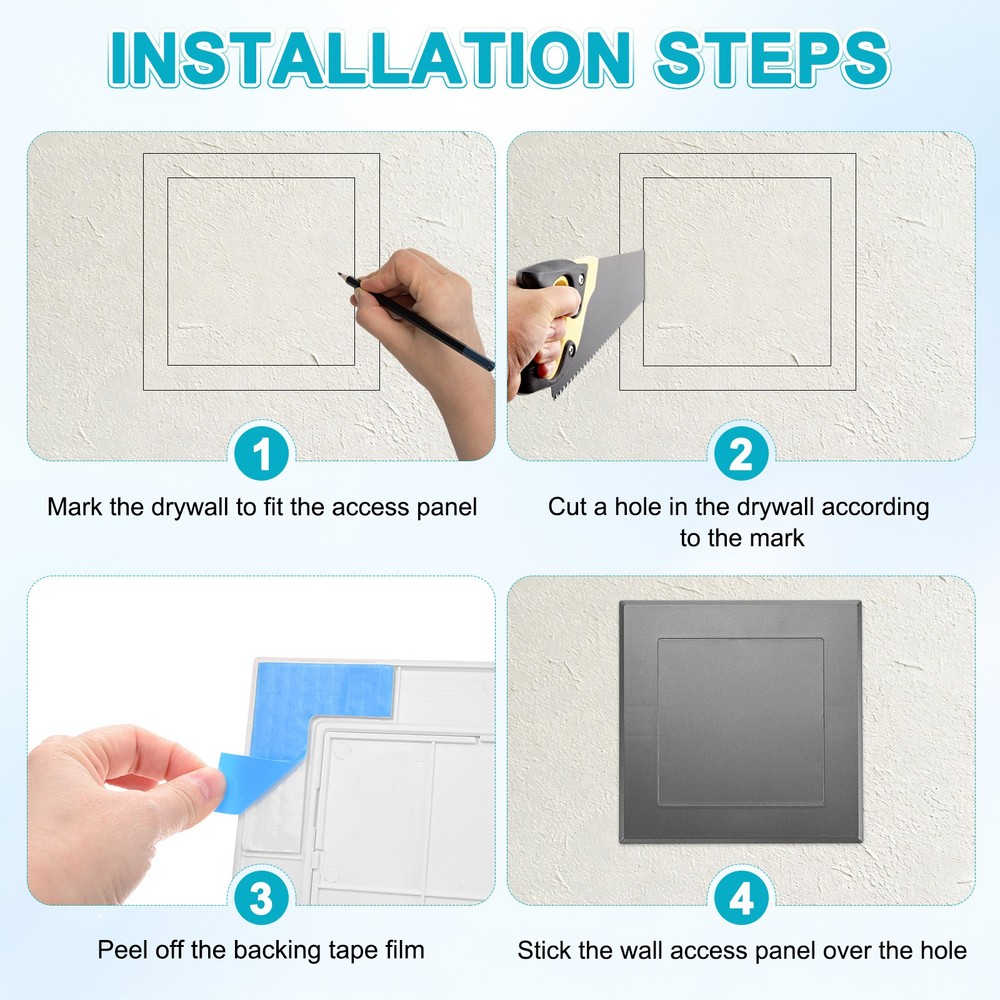 INSTALLATION STEPS

1

Mark the drywall to fit the access panel

2

Cut a hole in the drywall according to the mark

3

Peel off the backing tape film

4

Stick the wall access panel over the hole