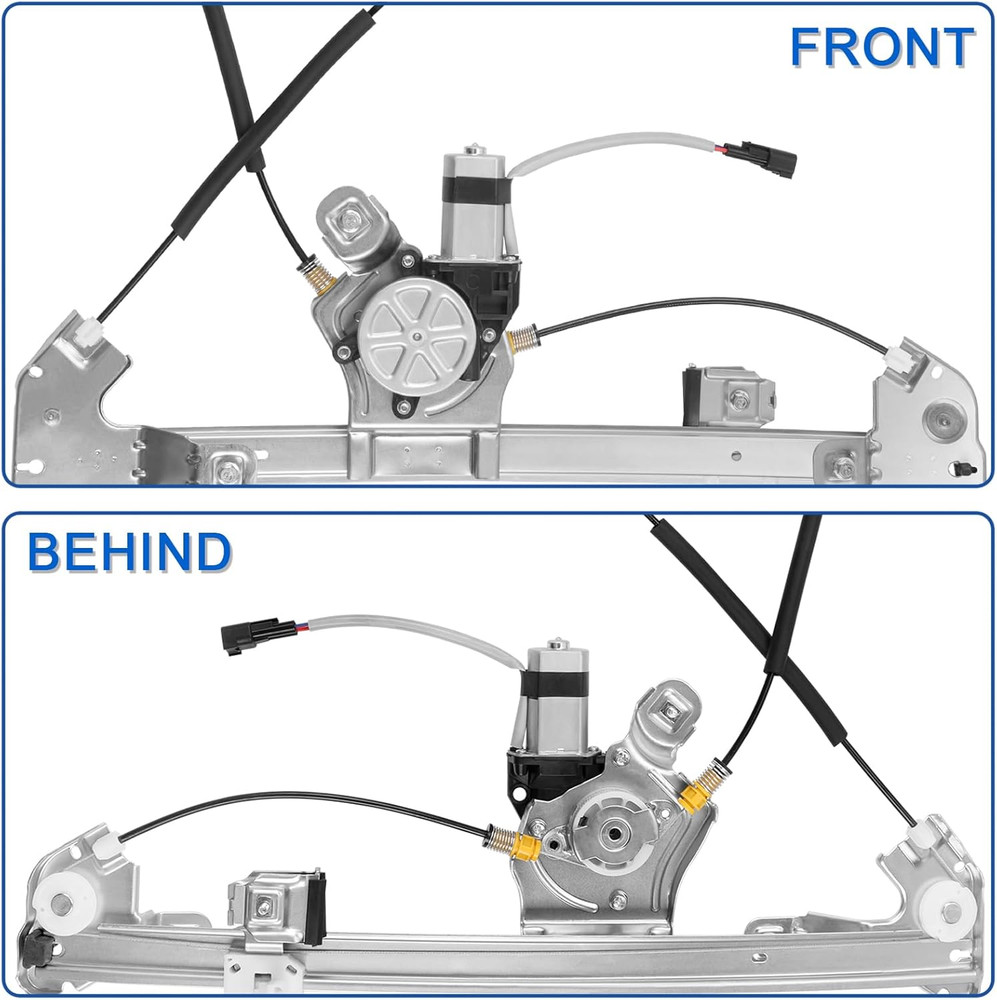 FRONT

BEHIND