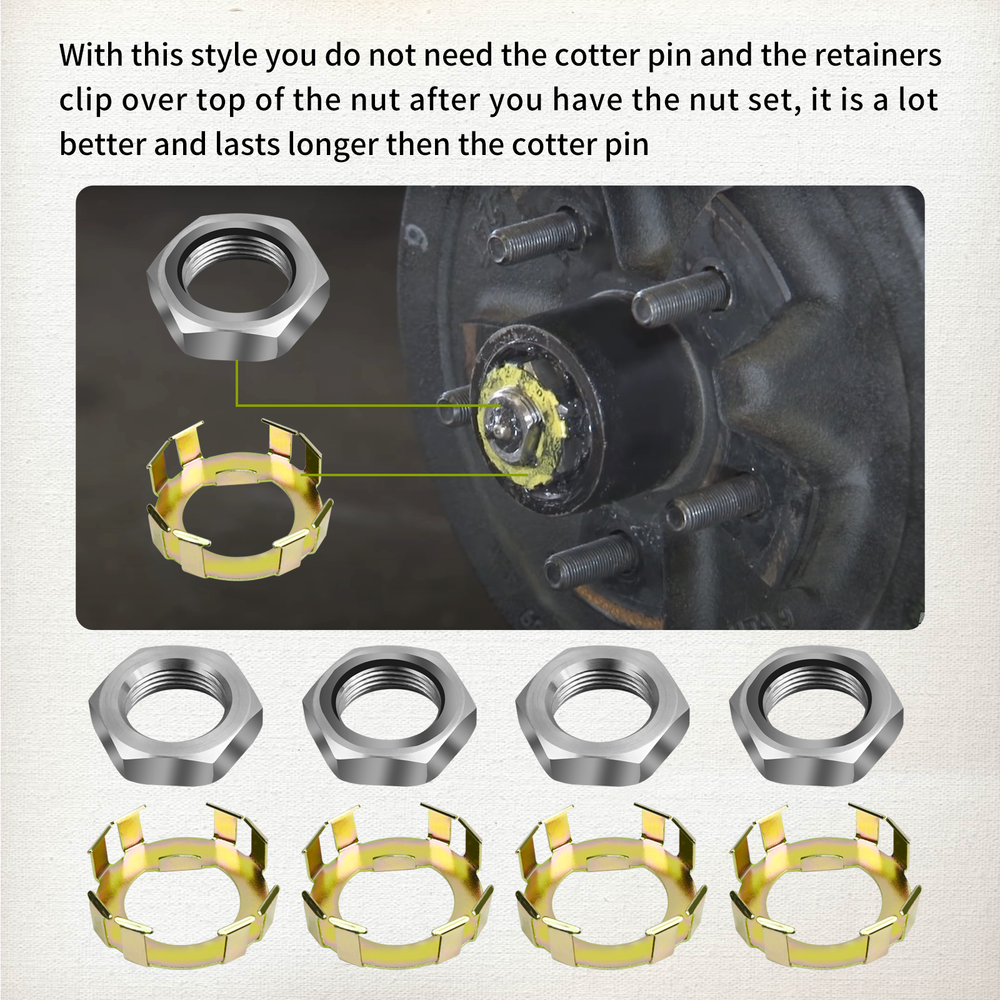 With this style you do not need the cotter pin and the retainers clip over top of the nut after you have the nut set, it is a lot better and lasts longer then the cotter pin