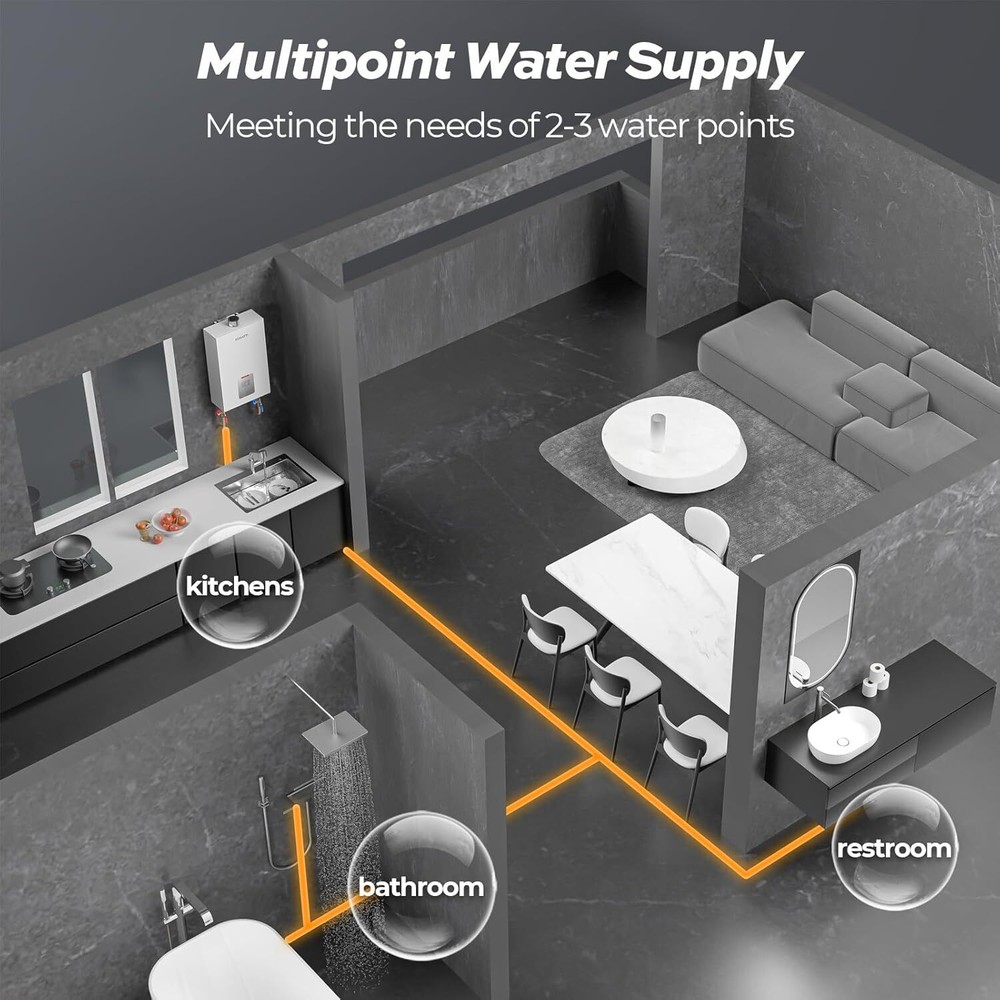 Multipoint Water Supply

Meeting the needs of 2-3 water points

kitchens

bathroom

restroom