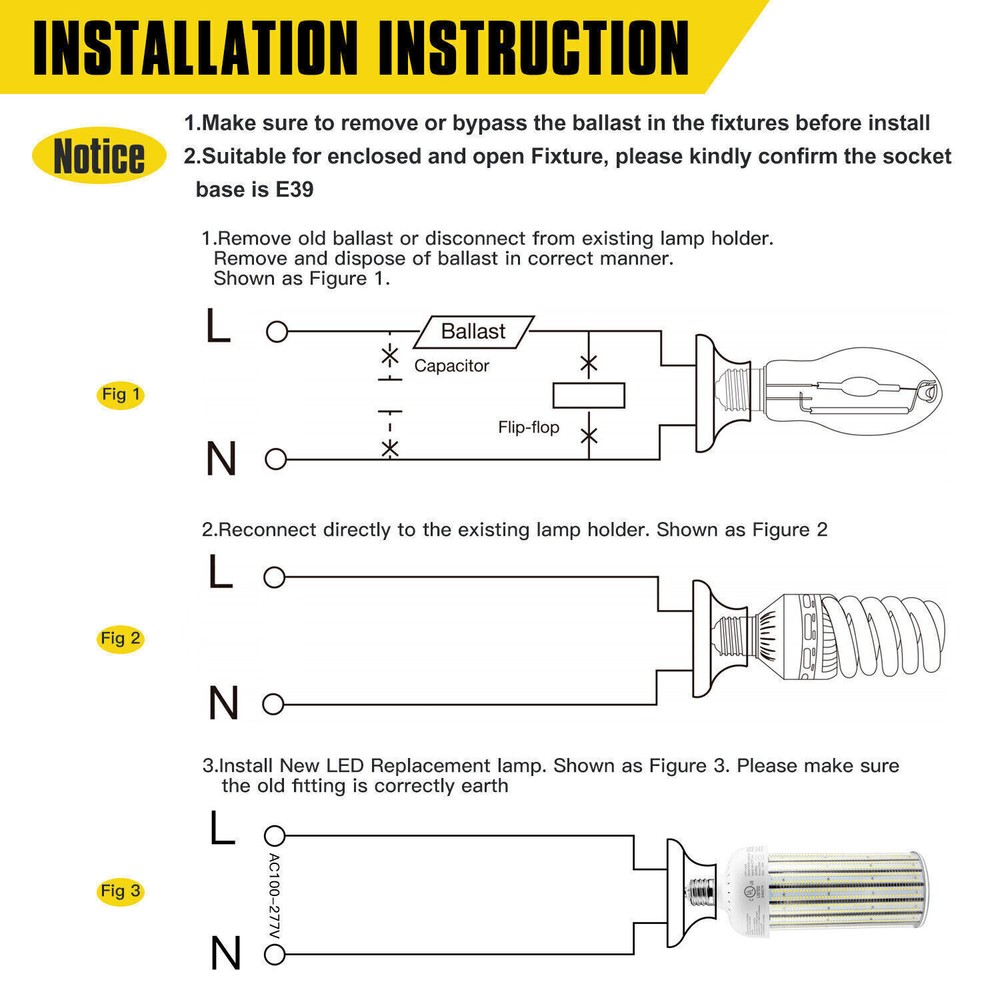 INSTALLATION INSTRUCTION

Notice

1.Make sure to remove or bypass the ballast in the fixtures before install

2.Suitable for enclosed and open Fixture, please kindly confirm the socket base is E39

1.Remove old ballast or disconnect from existing lamp holder. Remove and dispose of ballast in correct manner. Shown as Figure 1.

Fig 1

L

Ballast

Capacitor

Flip-flop

N

2.Reconnect directly to the existing lamp holder. Shown as Figure 2

Fig 2

L

N

3.Install New LED Replacement lamp. Shown as Figure 3. Please make sure the old fitting is correctly earth

Fig 3

L

AC100~277V

N