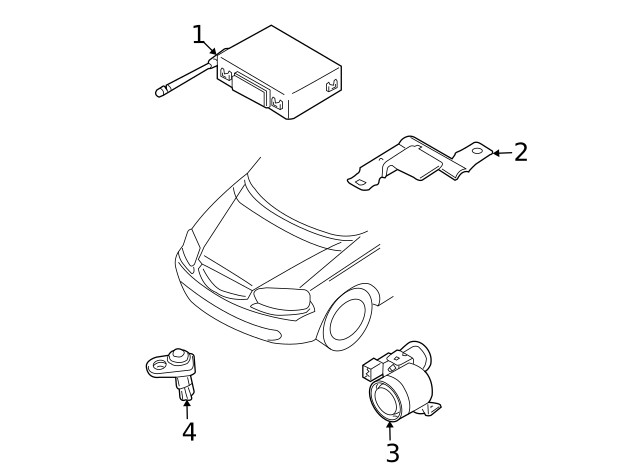 1
2
4
3