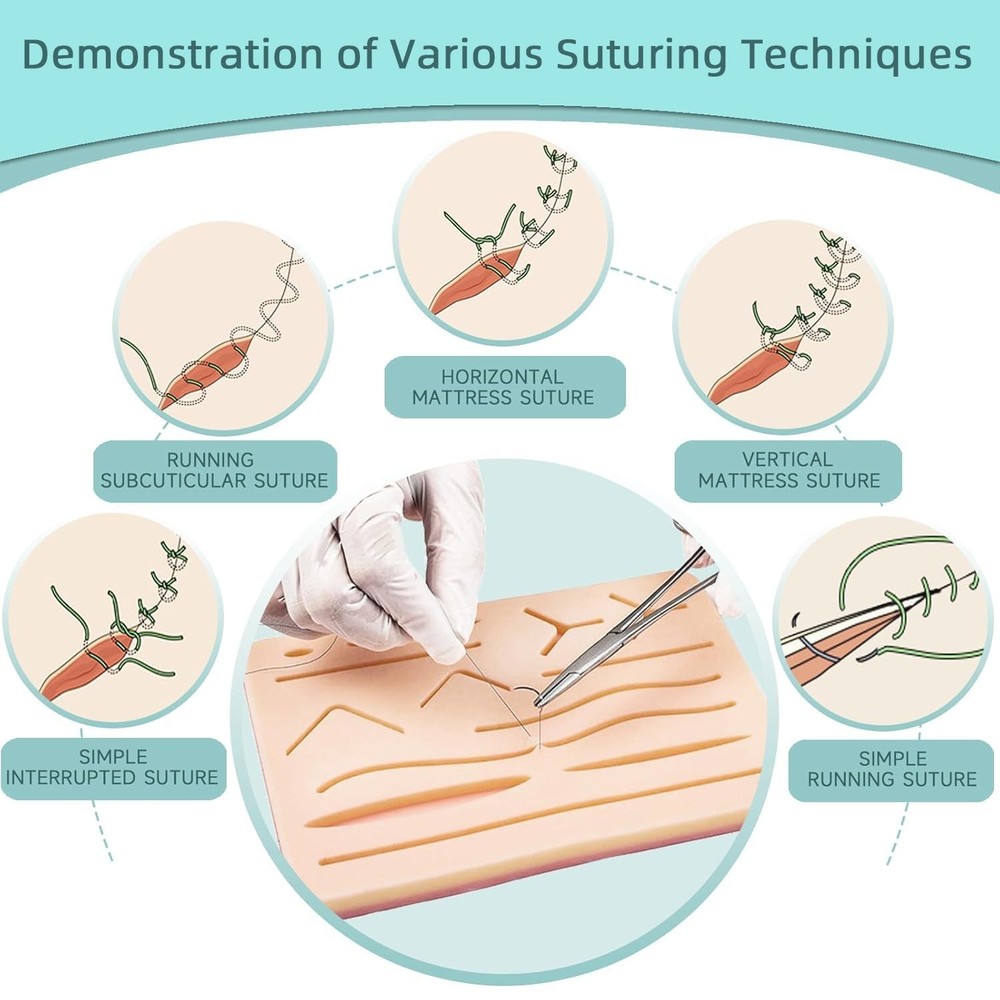 Demonstration of Various Suturing Techniques

HORIZONTAL MATTRESS SUTURE

RUNNING SUBCUTICULAR SUTURE

VERTICAL MATTRESS SUTURE

SIMPLE INTERRUPTED SUTURE

SIMPLE RUNNING SUTURE