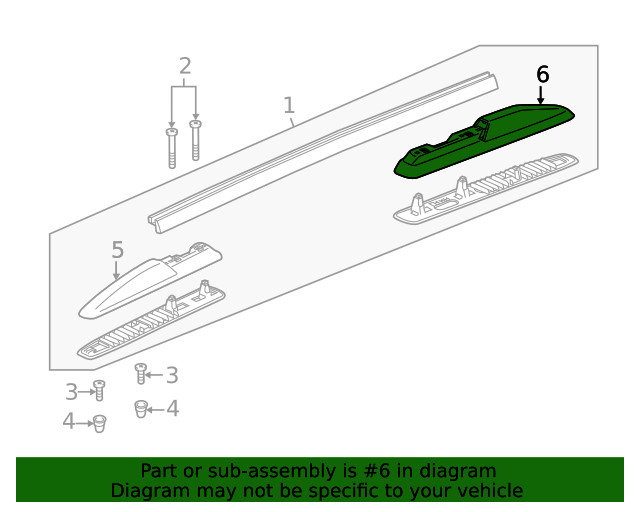 2
1
6
5
3
3
4
4

Part or sub-assembly is #6 in diagram
Diagram may not be specific to your vehicle