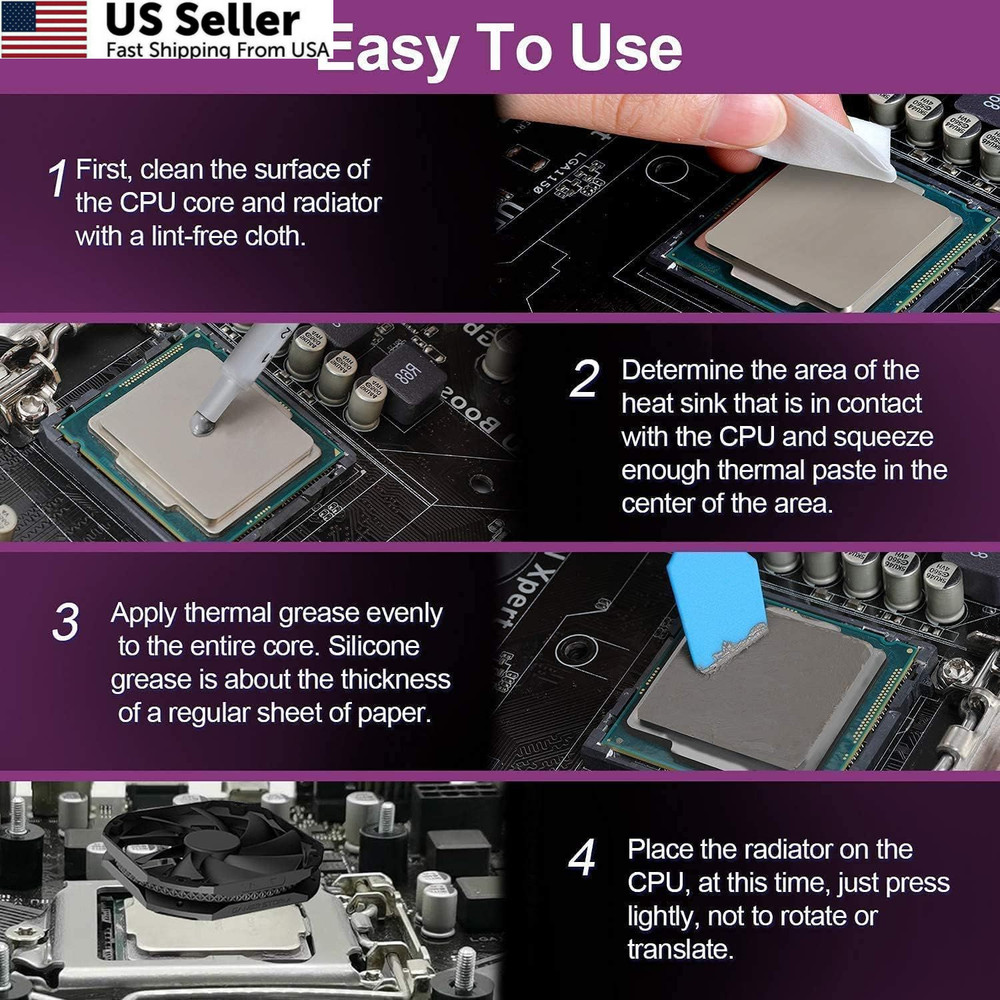 US Seller
Fast Shipping From USA

Easy To Use

1 First, clean the surface of the CPU core and radiator with a lint-free cloth.

2 Determine the area of the heat sink that is in contact with the CPU and squeeze enough thermal paste in the center of the area.

3 Apply thermal grease evenly to the entire core. Silicone grease is about the thickness of a regular sheet of paper.

4 Place the radiator on the CPU, at this time, just press lightly, not to rotate or translate.