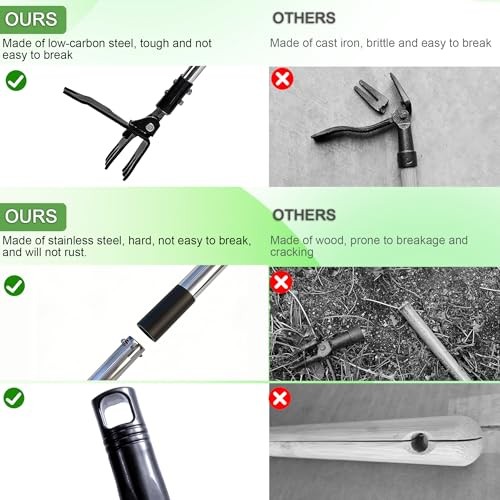 OURS

Made of low-carbon steel, tough and not easy to break

OTHERS

Made of cast iron, brittle and easy to break

OURS

Made of stainless steel, hard, not easy to break, and will not rust.

OTHERS

Made of wood, prone to breakage and cracking