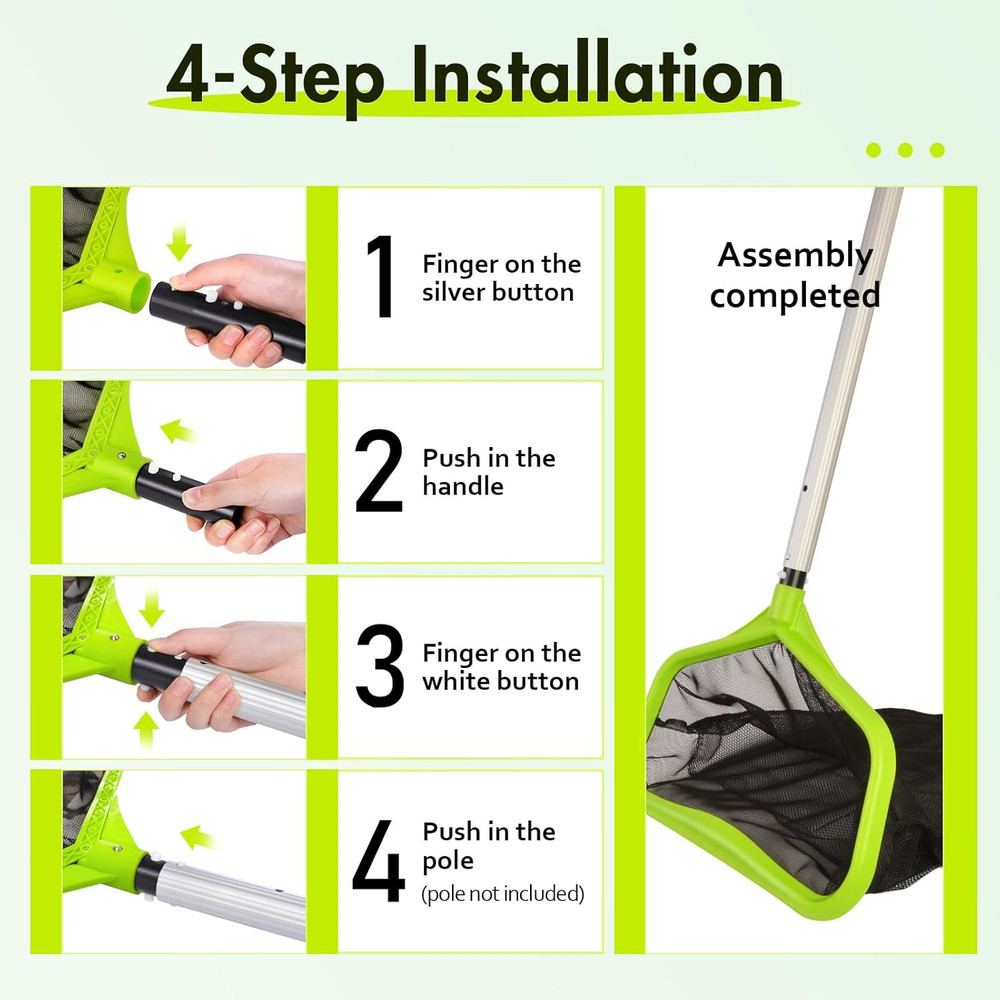 4-Step Installation

1 Finger on the silver button

2 Push in the handle

3 Finger on the white button

4 Push in the pole (pole not included)

Assembly completed