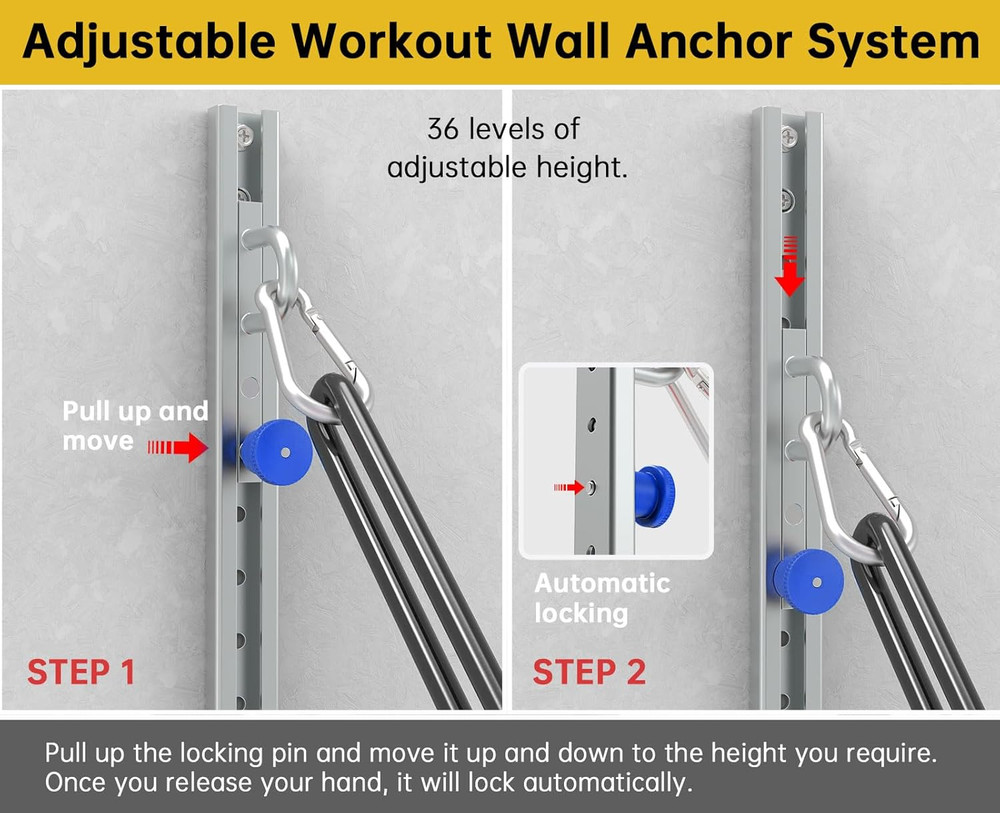 Adjustable Workout Wall Anchor System

36 levels of adjustable height.

Pull up and move

STEP 1

Automatic locking

STEP 2

Pull up the locking pin and move it up and down to the height you require. Once you release your hand, it will lock automatically.