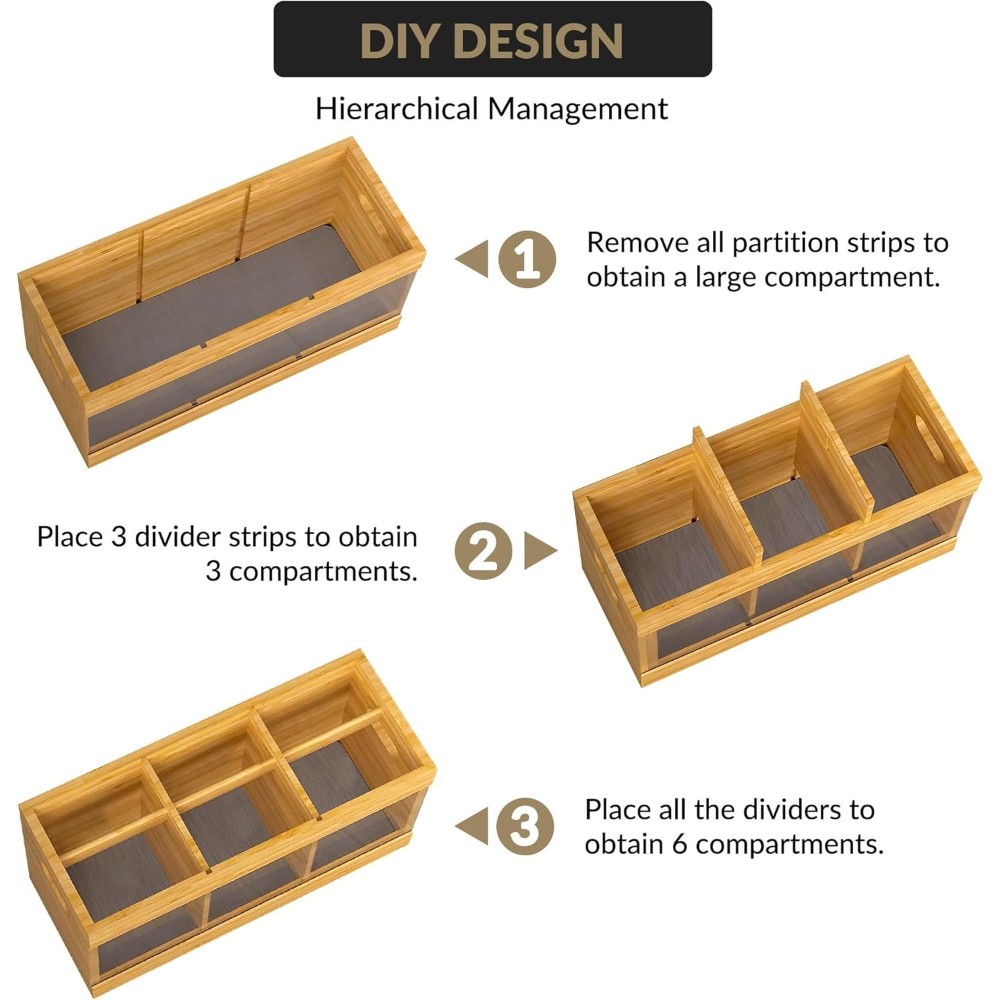 DIY DESIGN

Hierarchical Management

1

Remove all partition strips to obtain a large compartment.

Place 3 divider strips to obtain 3 compartments.

2

3

Place all the dividers to obtain 6 compartments.