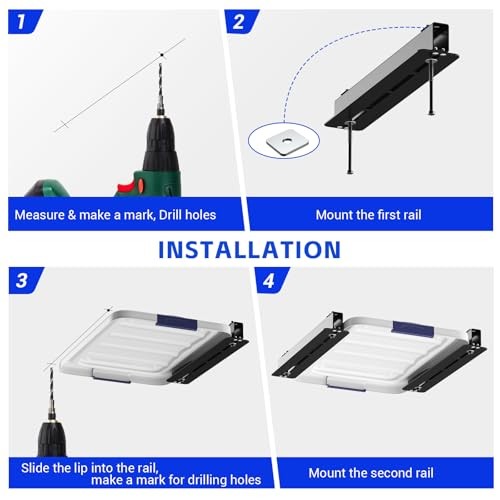 1

Measure & make a mark, Drill holes

2

Mount the first rail

INSTALLATION

3

Slide the lip into the rail, make a mark for drilling holes

4

Mount the second rail