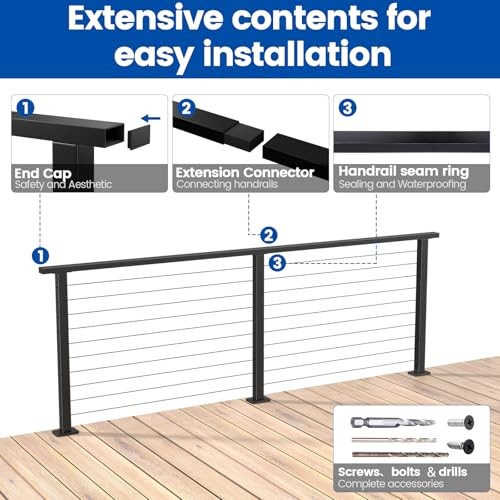 Extensive contents for easy installation

1
End Cap
Safety and Aesthetic

2
Extension Connector
Connecting handrails

3
Handrail seam ring
Sealing and Waterproofing

1

2

3

Screws、bolts & drills
Complete accessories