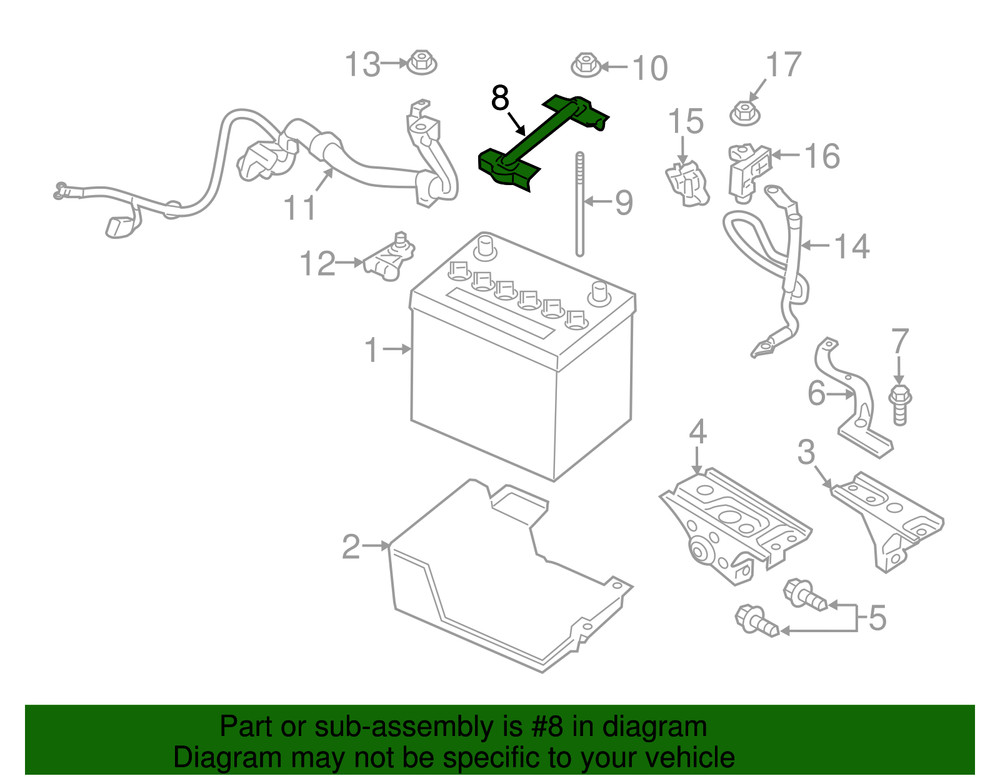 13
10
17
8
15
16
11
9
14
12
1
7
6
4
3
2
5

Part or sub-assembly is #8 in diagram
Diagram may not be specific to your vehicle