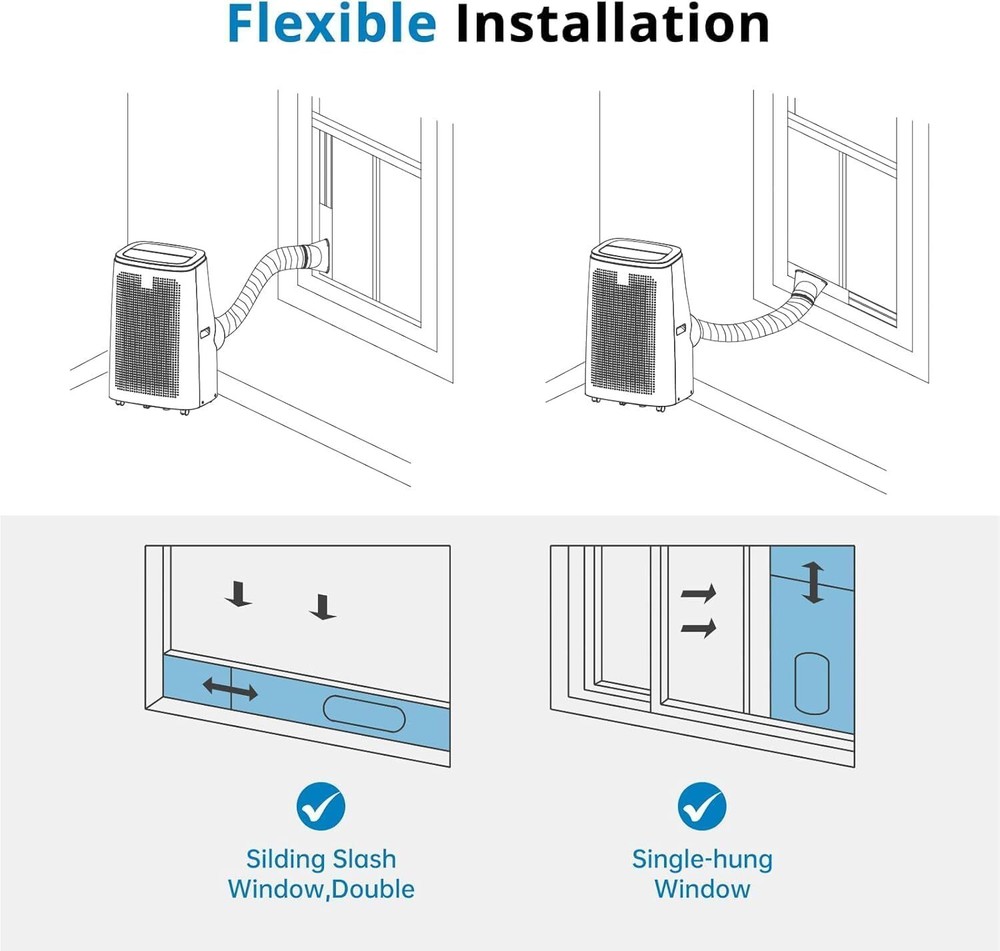 Flexible Installation

Silding Slash Window,Double

Single-hung Window