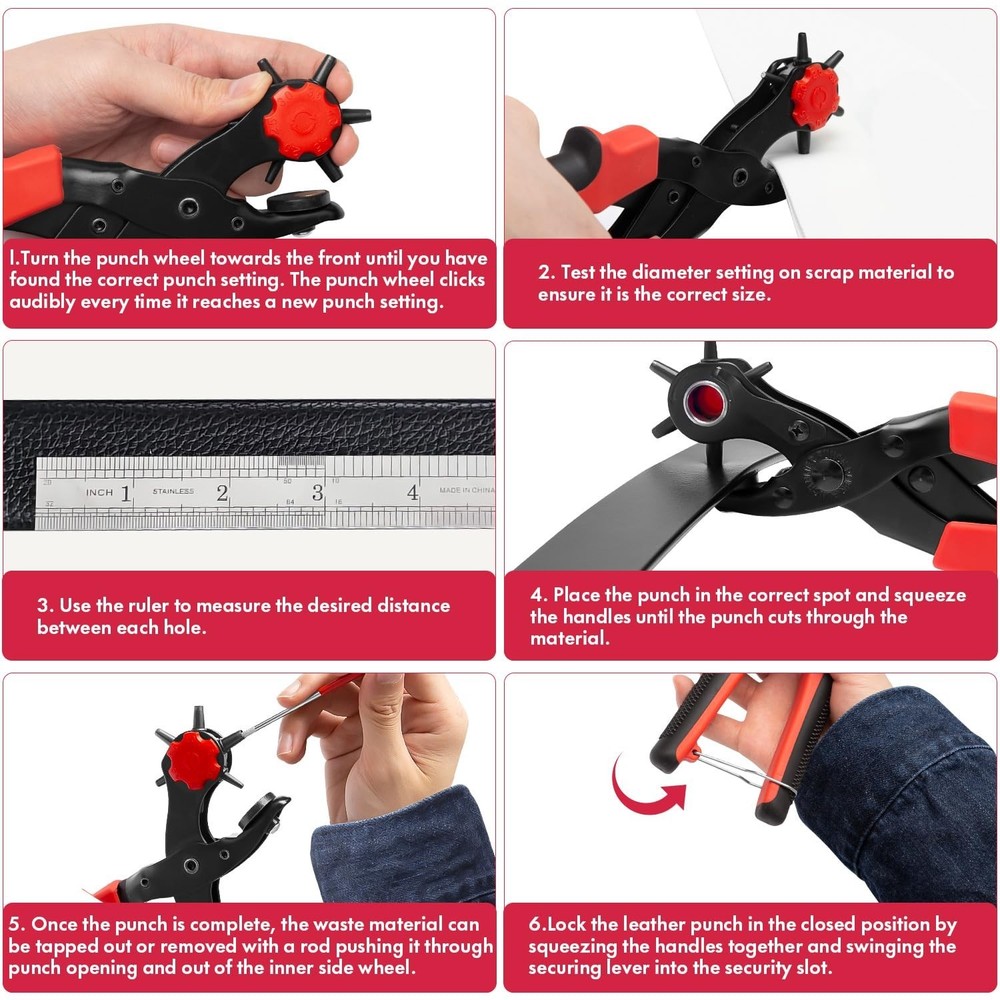 1.Turn the punch wheel towards the front until you have found the correct punch setting. The punch wheel clicks audibly every time it reaches a new punch setting.

2. Test the diameter setting on scrap material to ensure it is the correct size.

INCH 1 STAINLESS 2 3 4 MADE IN CHINA

3. Use the ruler to measure the desired distance between each hole.

4. Place the punch in the correct spot and squeeze the handles until the punch cuts through the material.

5. Once the punch is complete, the waste material can be tapped out or removed with a rod pushing it through punch opening and out of the inner side wheel.

6.Lock the leather punch in the closed position by squeezing the handles together and swinging the securing lever into the security slot.