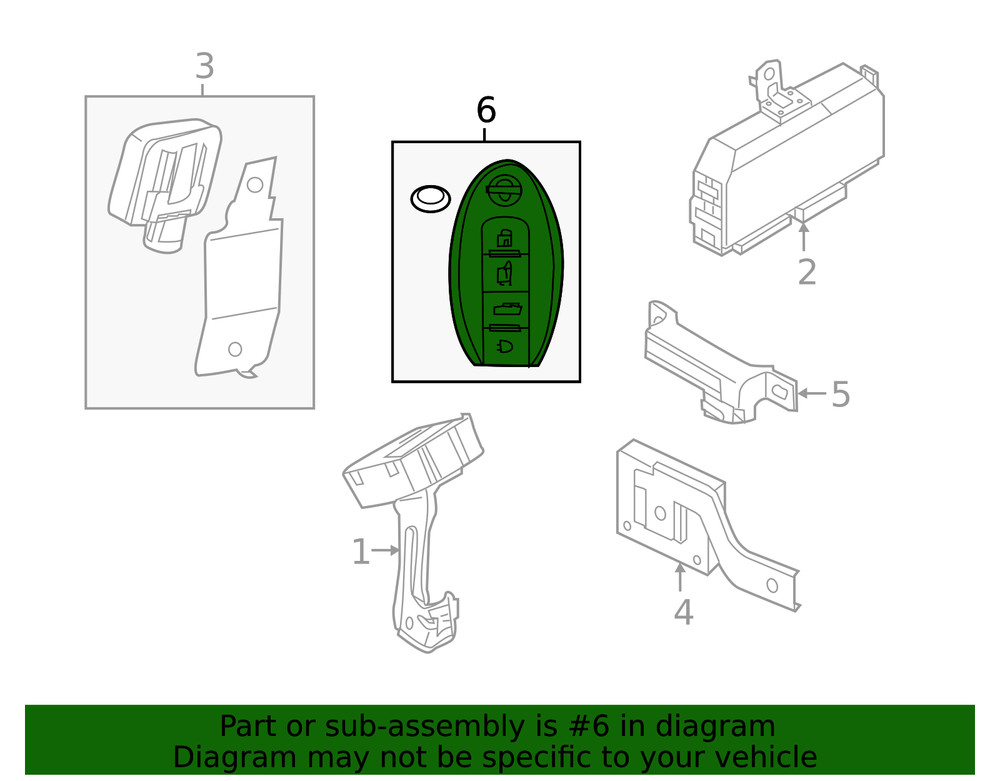 3

6

2

5

1

4

Part or sub-assembly is #6 in diagram
Diagram may not be specific to your vehicle