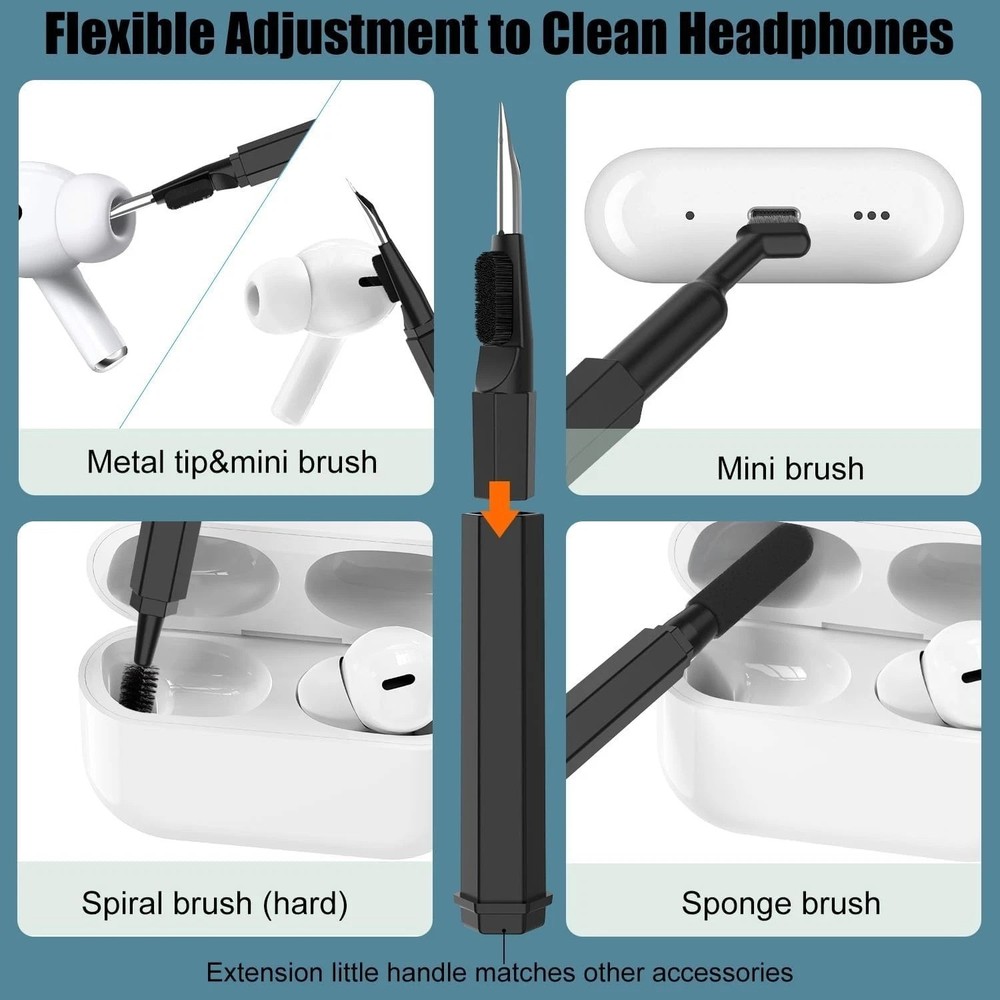 Flexible Adjustment to Clean Headphones

Metal tip&mini brush

Mini brush

Spiral brush (hard)

Sponge brush

Extension little handle matches other accessories