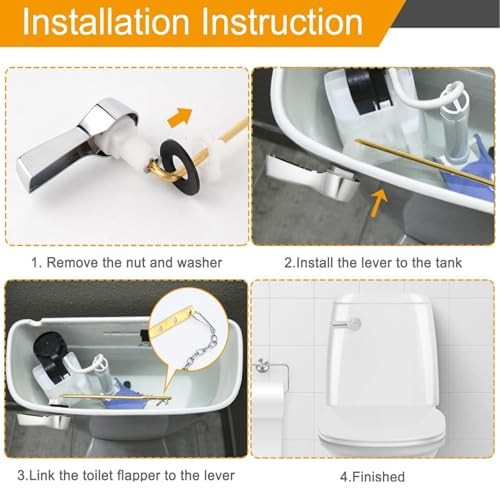 Installation Instruction

1. Remove the nut and washer

2.Install the lever to the tank

3.Link the toilet flapper to the lever

4.Finished