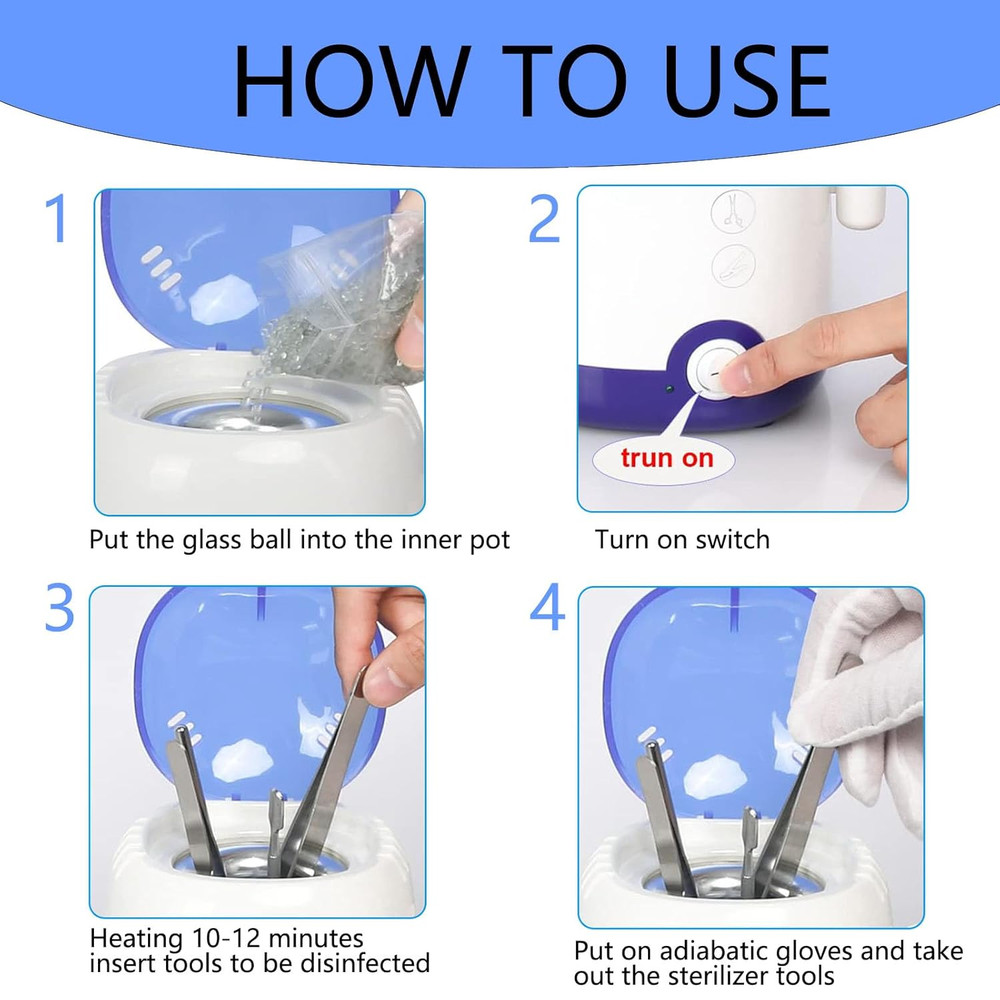 HOW TO USE

1

Put the glass ball into the inner pot

2

trun on

Turn on switch

3

Heating 10-12 minutes insert tools to be disinfected

4

Put on adiabatic gloves and take out the sterilizer tools