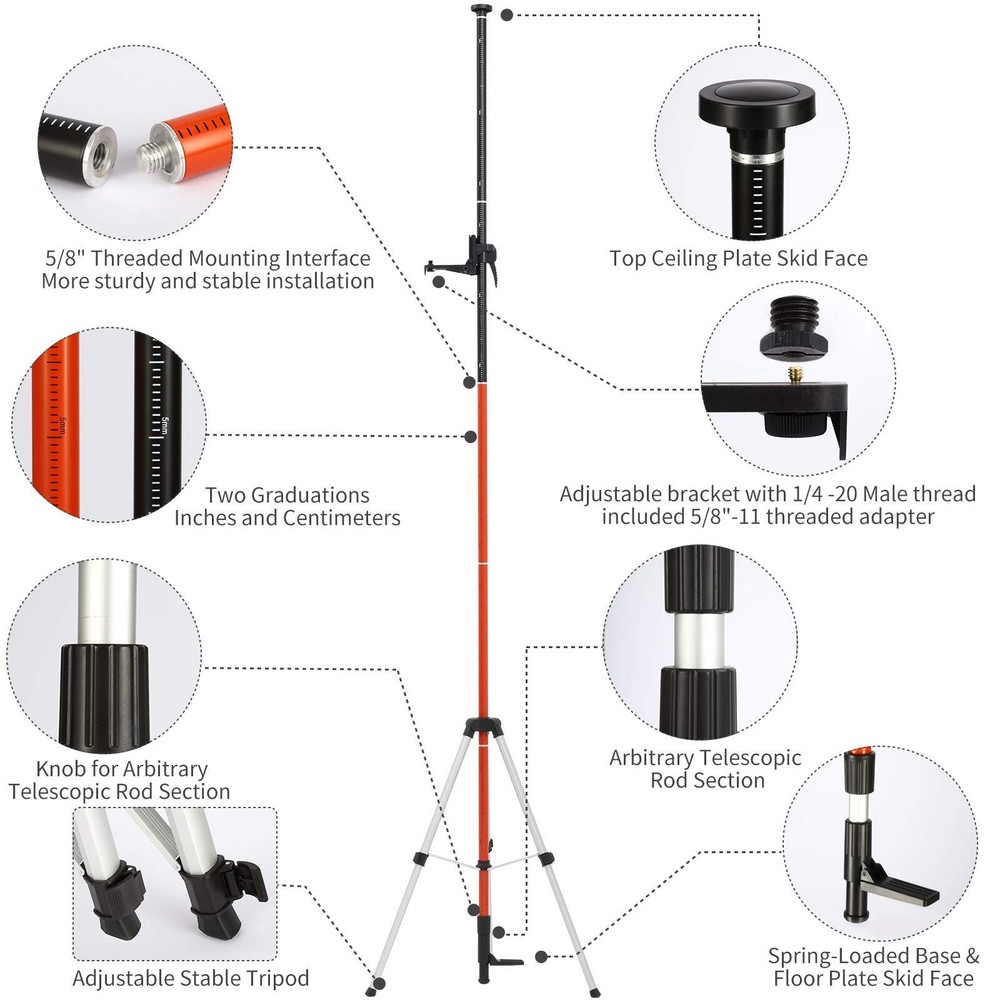 5/8" Threaded Mounting Interface
More sturdy and stable installation

Top Ceiling Plate Skid Face

5mm

5mm

Two Graduations
Inches and Centimeters

Adjustable bracket with 1/4 -20 Male thread
included 5/8"-11 threaded adapter

Knob for Arbitrary
Telescopic Rod Section

Arbitrary Telescopic
Rod Section

Adjustable Stable Tripod

Spring-Loaded Base &
Floor Plate Skid Face