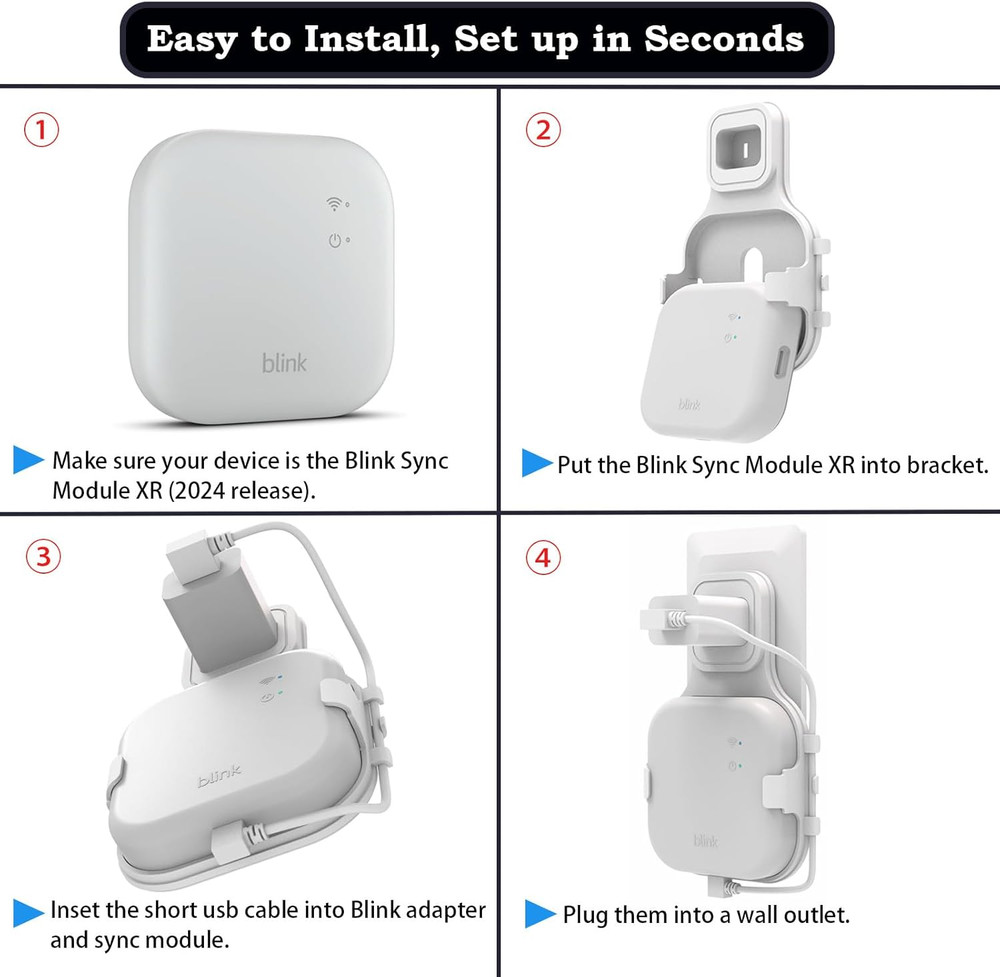 Easy to Install, Set up in Seconds

①

blink

Make sure your device is the Blink Sync Module XR (2024 release).

②

blink

Put the Blink Sync Module XR into bracket.

③

blink

Inset the short usb cable into Blink adapter and sync module.

④

blink

Plug them into a wall outlet.