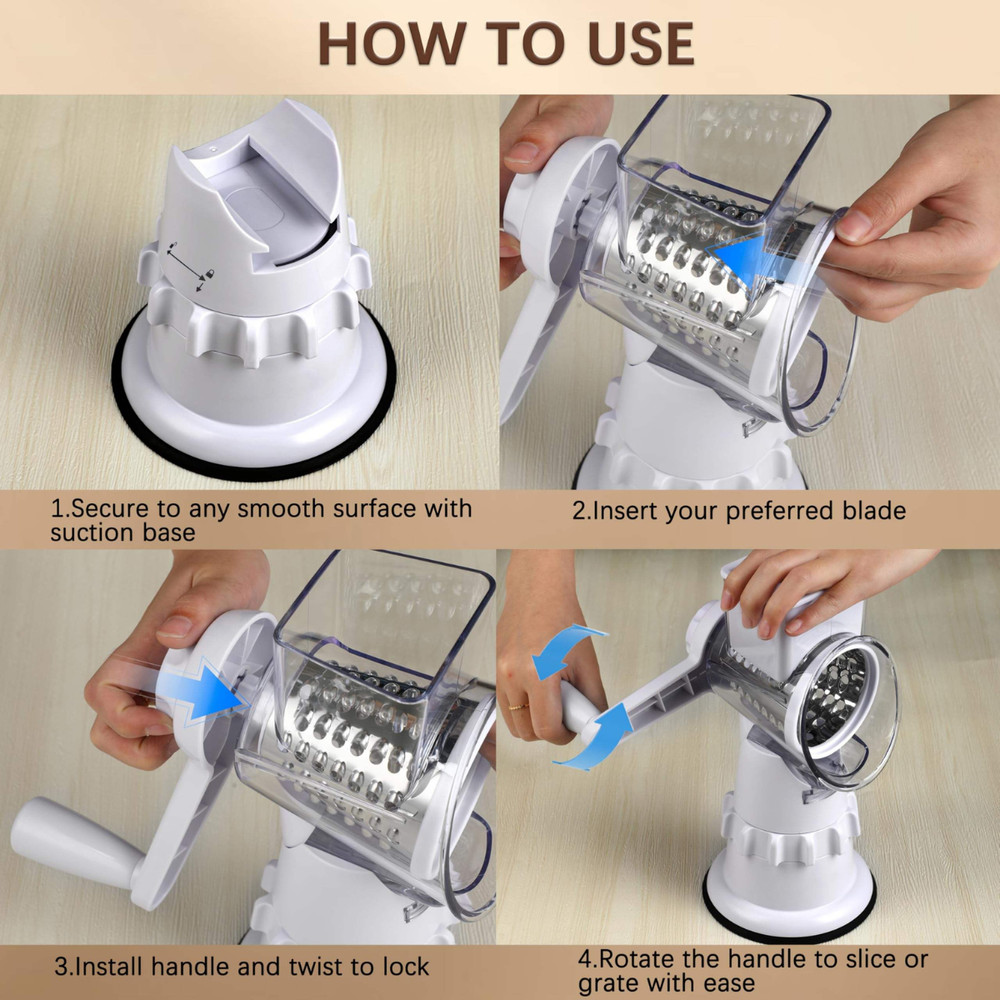 HOW TO USE

1.Secure to any smooth surface with suction base

2.Insert your preferred blade

3.Install handle and twist to lock

4.Rotate the handle to slice or grate with ease