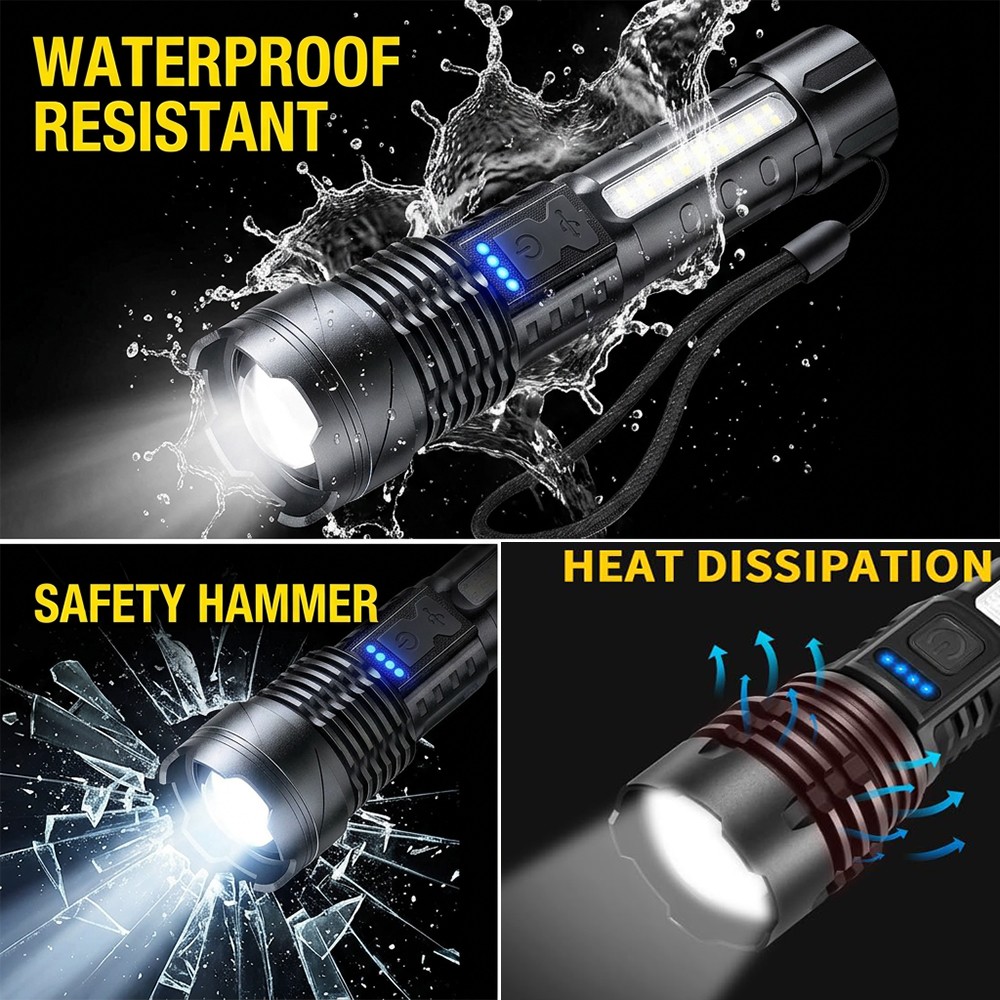 WATERPROOF
RESISTANT

SAFETY HAMMER

HEAT DISSIPATION