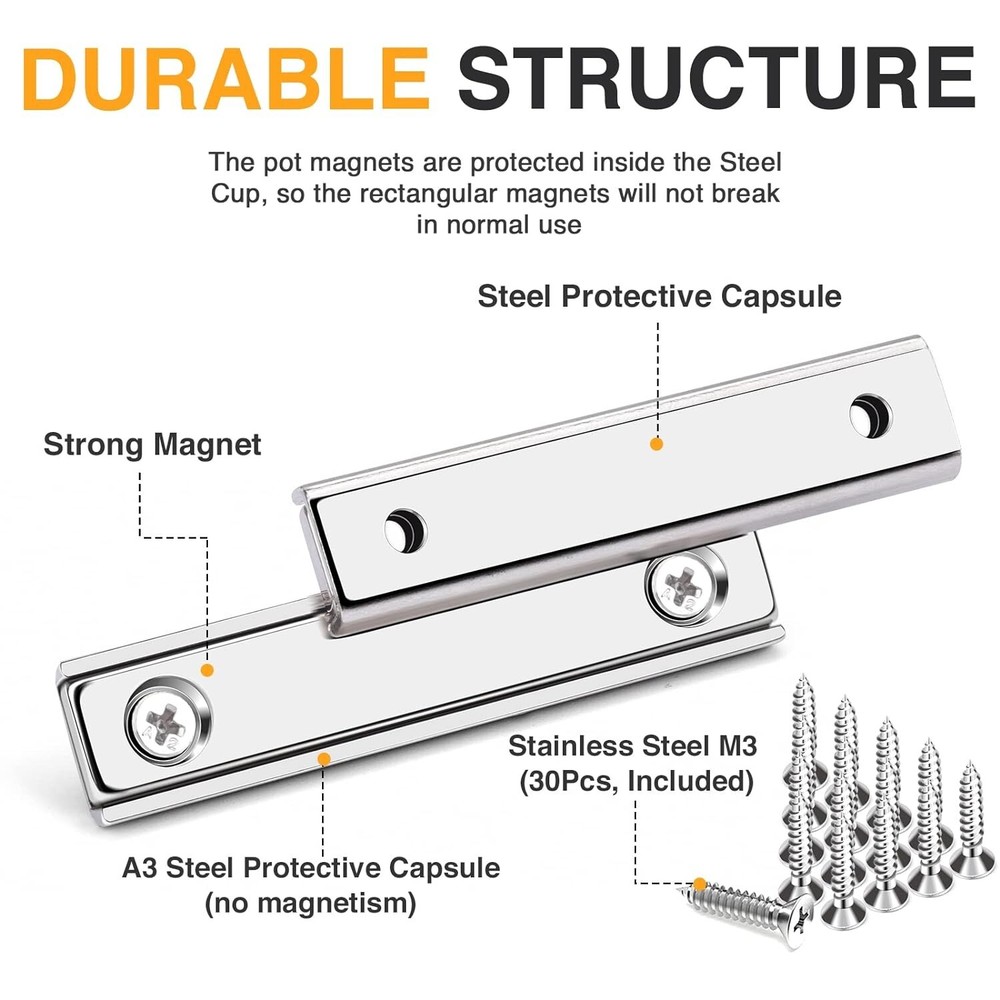 DURABLE STRUCTURE

The pot magnets are protected inside the Steel Cup, so the rectangular magnets will not break in normal use

Steel Protective Capsule

Strong Magnet

Stainless Steel M3 (30Pcs, Included)

A3 Steel Protective Capsule (no magnetism)