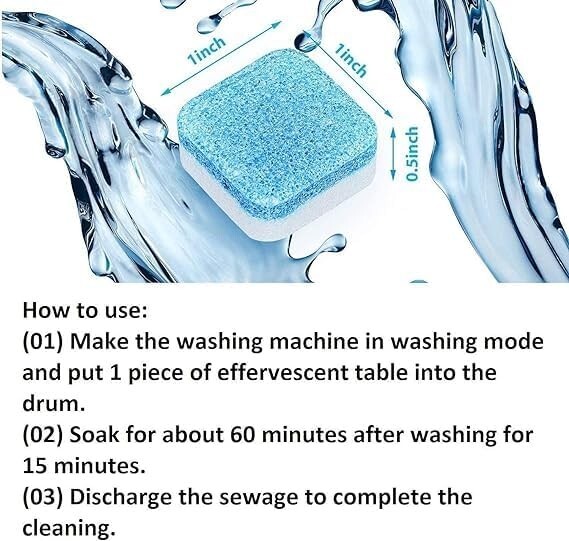 1inch
1inch
0.5inch

How to use:
(01) Make the washing machine in washing mode and put 1 piece of effervescent table into the drum.
(02) Soak for about 60 minutes after washing for 15 minutes.
(03) Discharge the sewage to complete the cleaning.