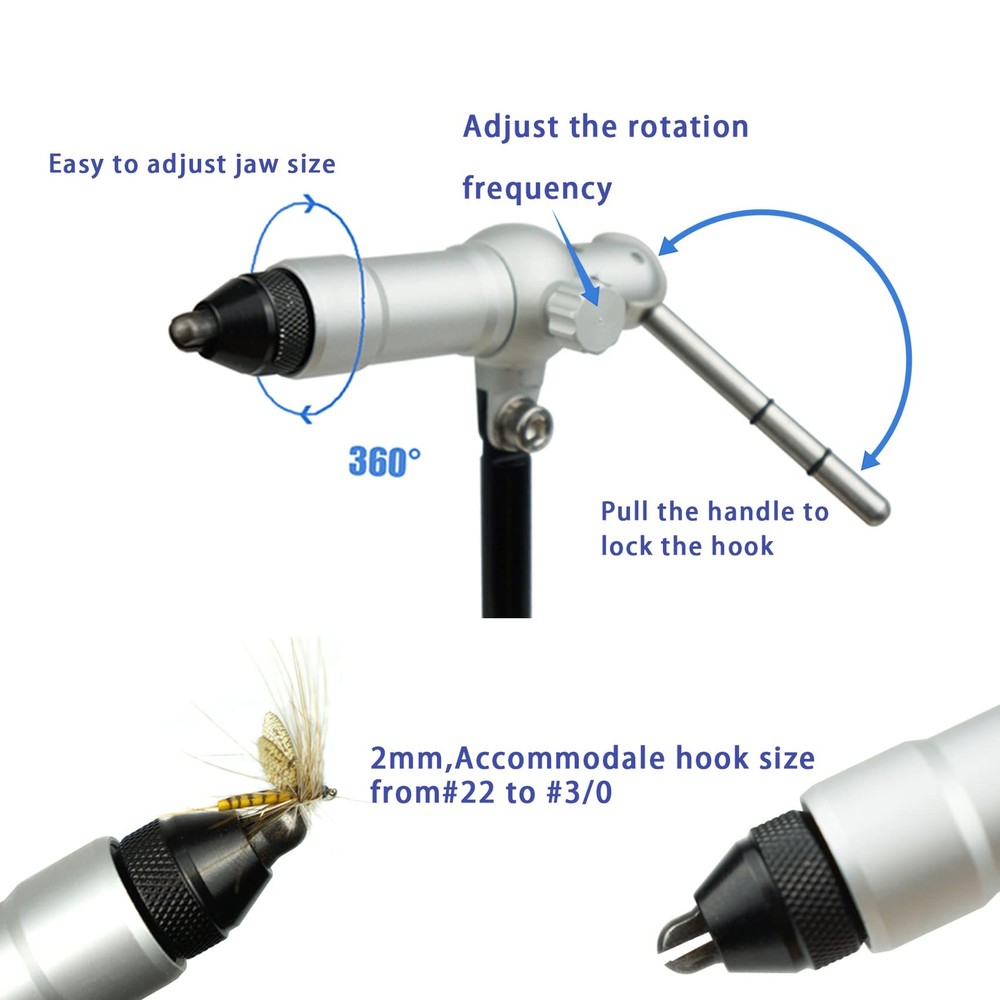 Easy to adjust jaw size

Adjust the rotation frequency

360°

Pull the handle to lock the hook

2mm,Accommodale hook size from#22 to #3/0