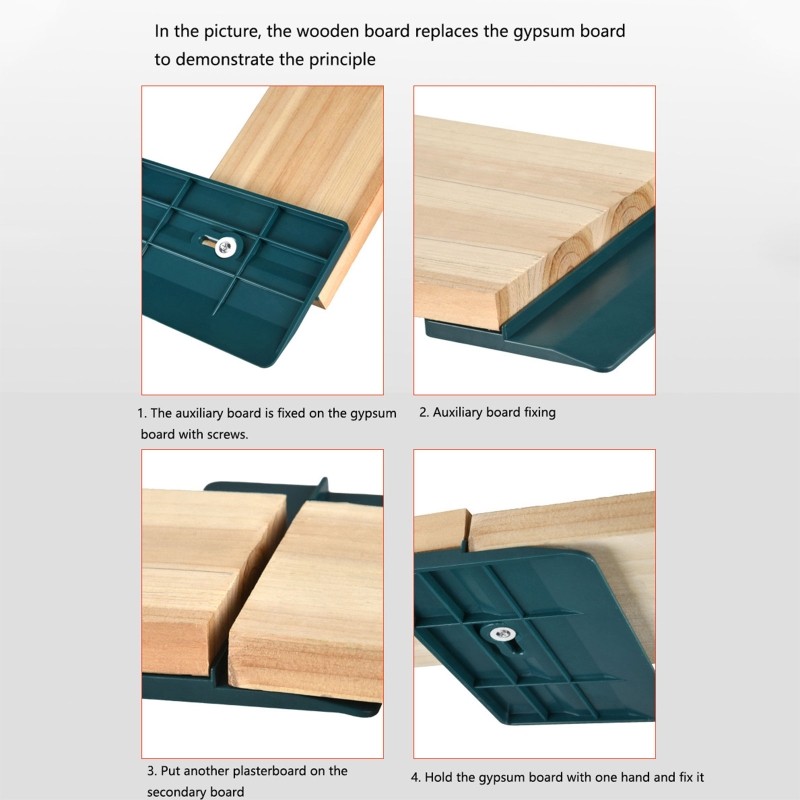 In the picture, the wooden board replaces the gypsum board to demonstrate the principle

1. The auxiliary board is fixed on the gypsum board with screws.

2. Auxiliary board fixing

3. Put another plasterboard on the secondary board

4. Hold the gypsum board with one hand and fix it