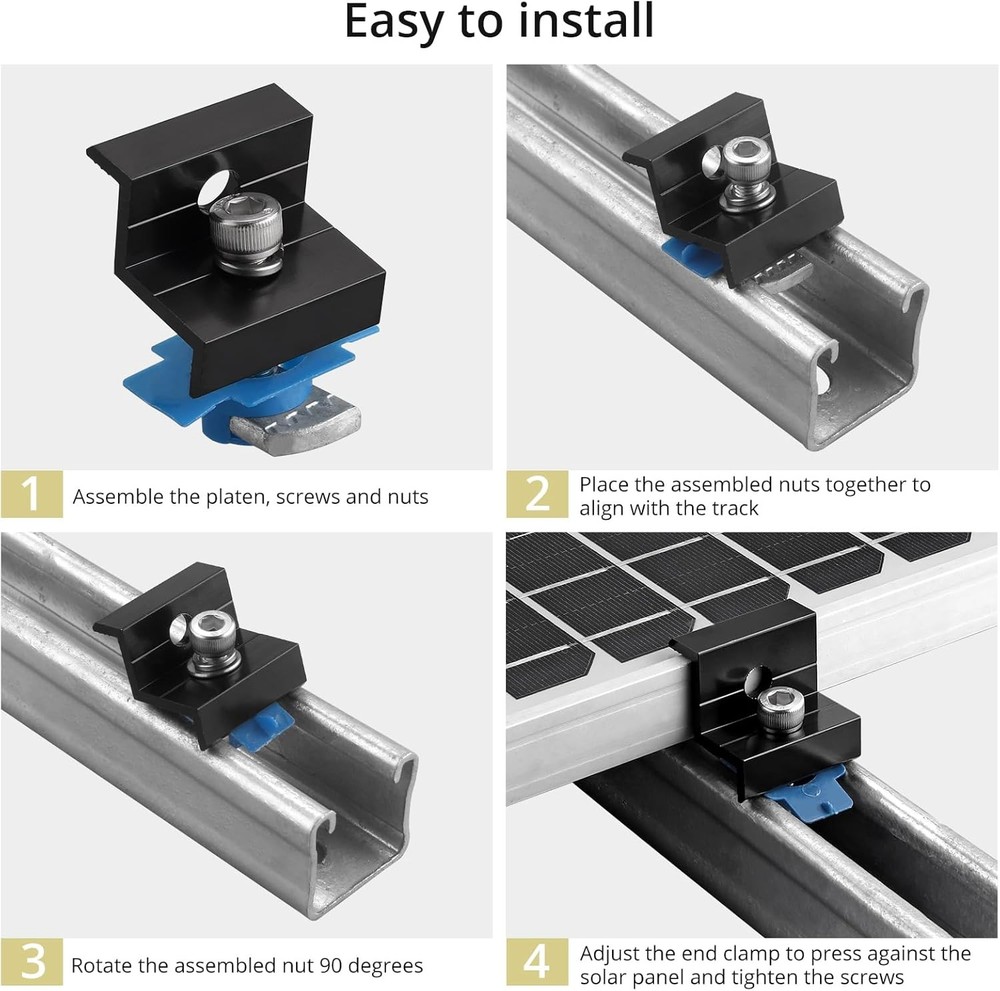 Easy to install

1 Assemble the platen, screws and nuts

2 Place the assembled nuts together to align with the track

3 Rotate the assembled nut 90 degrees

4 Adjust the end clamp to press against the solar panel and tighten the screws