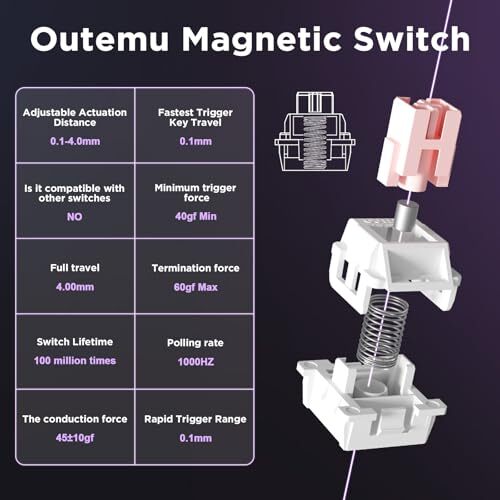 Outemu Magnetic Switch

| Adjustable Actuation Distance 0.1-4.0mm | Fastest Trigger Key Travel 0.1mm |
|---|---|
| Is it compatible with other switches NO | Minimum trigger force 40gf Min |
| Full travel 4.00mm | Termination force 60gf Max |
| Switch Lifetime 100 million times | Polling rate 1000HZ |
| The conduction force 45±10gf | Rapid Trigger Range 0.1mm |