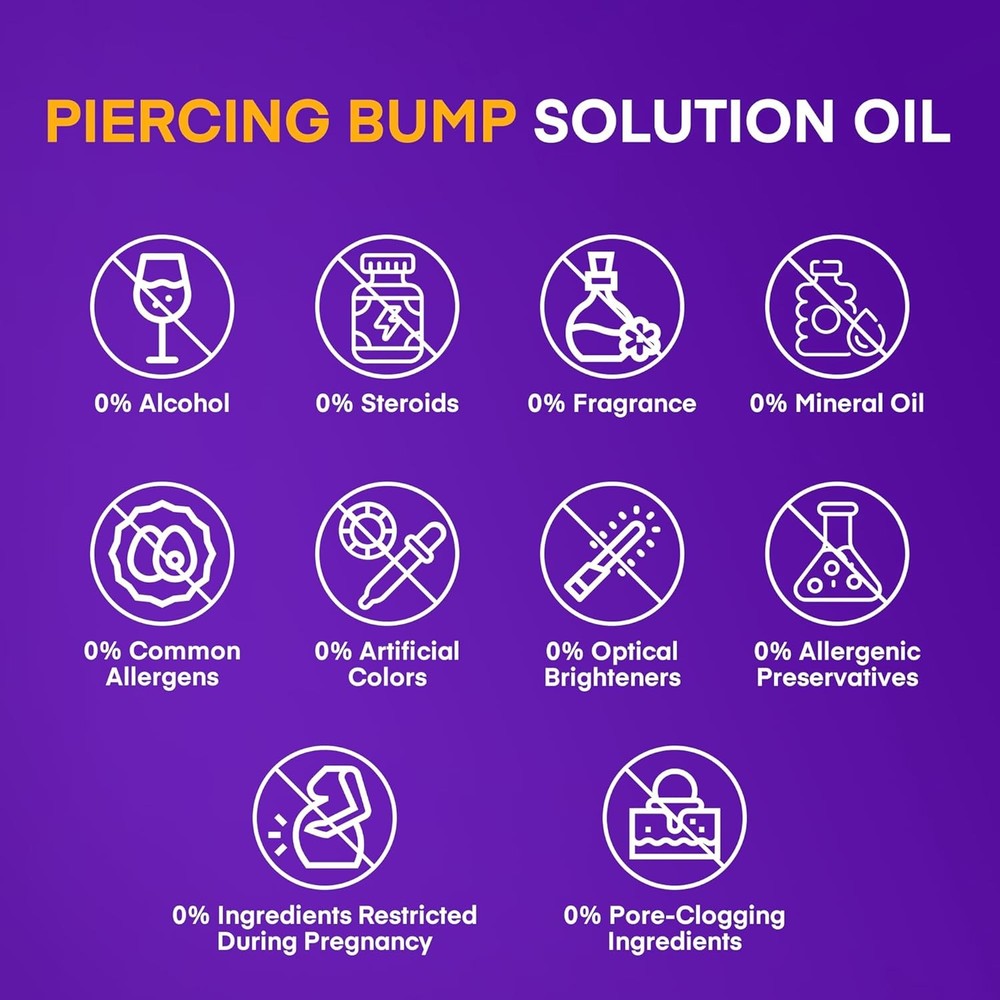 PIERCING BUMP SOLUTION OIL

0% Alcohol

0% Steroids

0% Fragrance

0% Mineral Oil

0% Common Allergens

0% Artificial Colors

0% Optical Brighteners

0% Allergenic Preservatives

0% Ingredients Restricted During Pregnancy

0% Pore-Clogging Ingredients