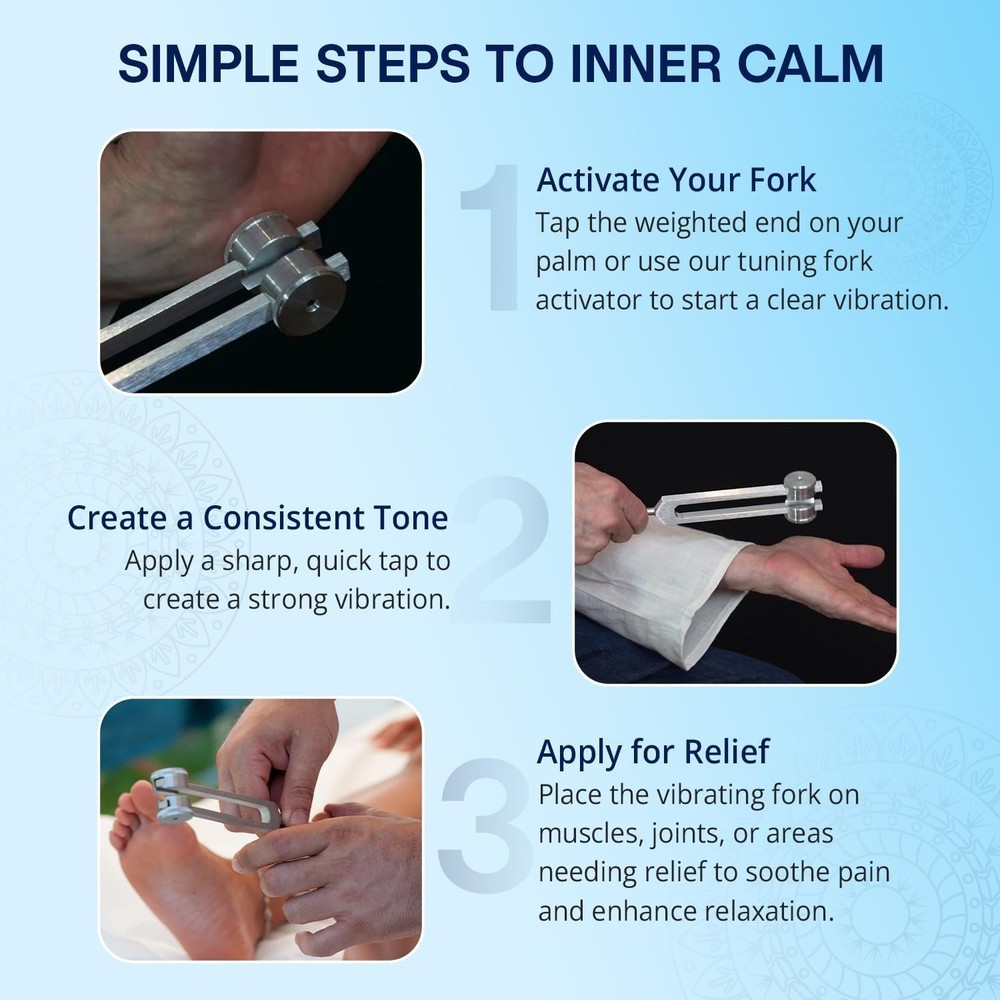 SIMPLE STEPS TO INNER CALM

1

Activate Your Fork

Tap the weighted end on your palm or use our tuning fork activator to start a clear vibration.

2

Create a Consistent Tone

Apply a sharp, quick tap to create a strong vibration.

3

Apply for Relief

Place the vibrating fork on muscles, joints, or areas needing relief to soothe pain and enhance relaxation.