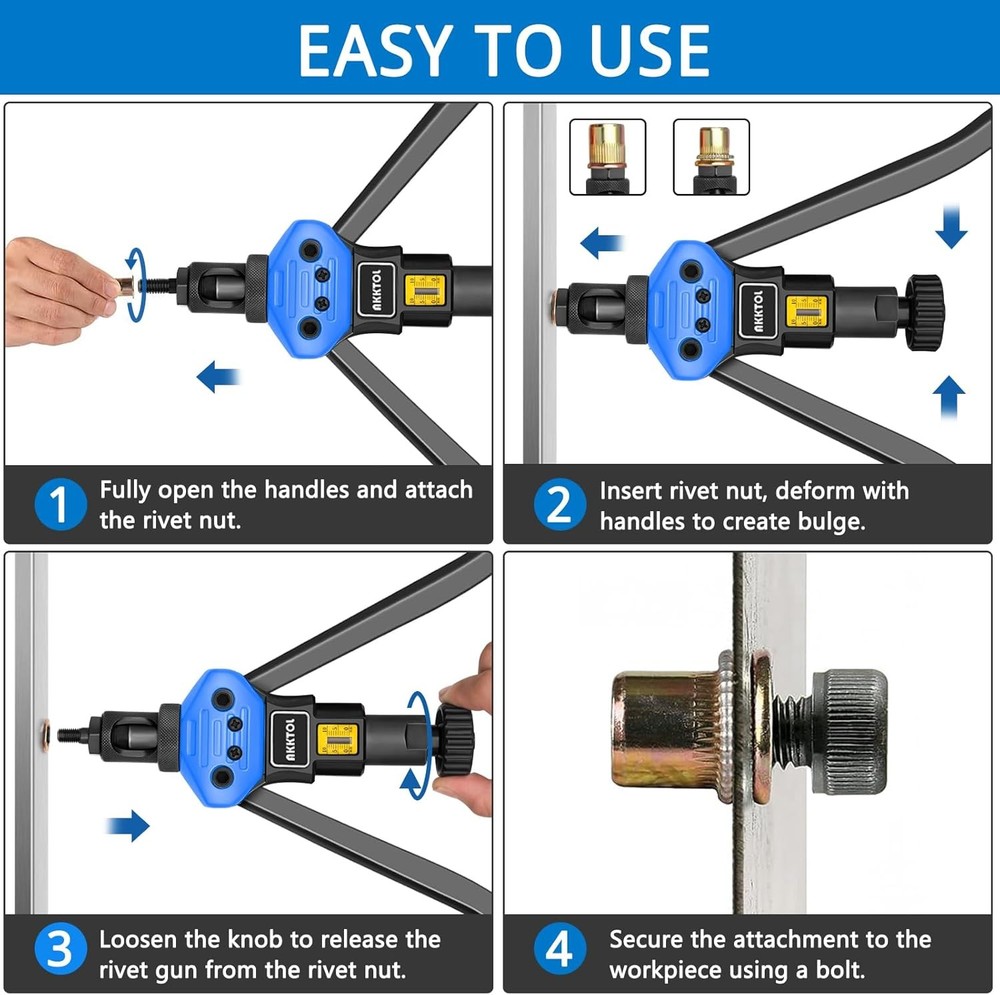 EASY TO USE

AKKTOL

1 Fully open the handles and attach the rivet nut.

AKKTOL

2 Insert rivet nut, deform with handles to create bulge.

AKKTOL

3 Loosen the knob to release the rivet gun from the rivet nut.

4 Secure the attachment to the workpiece using a bolt.