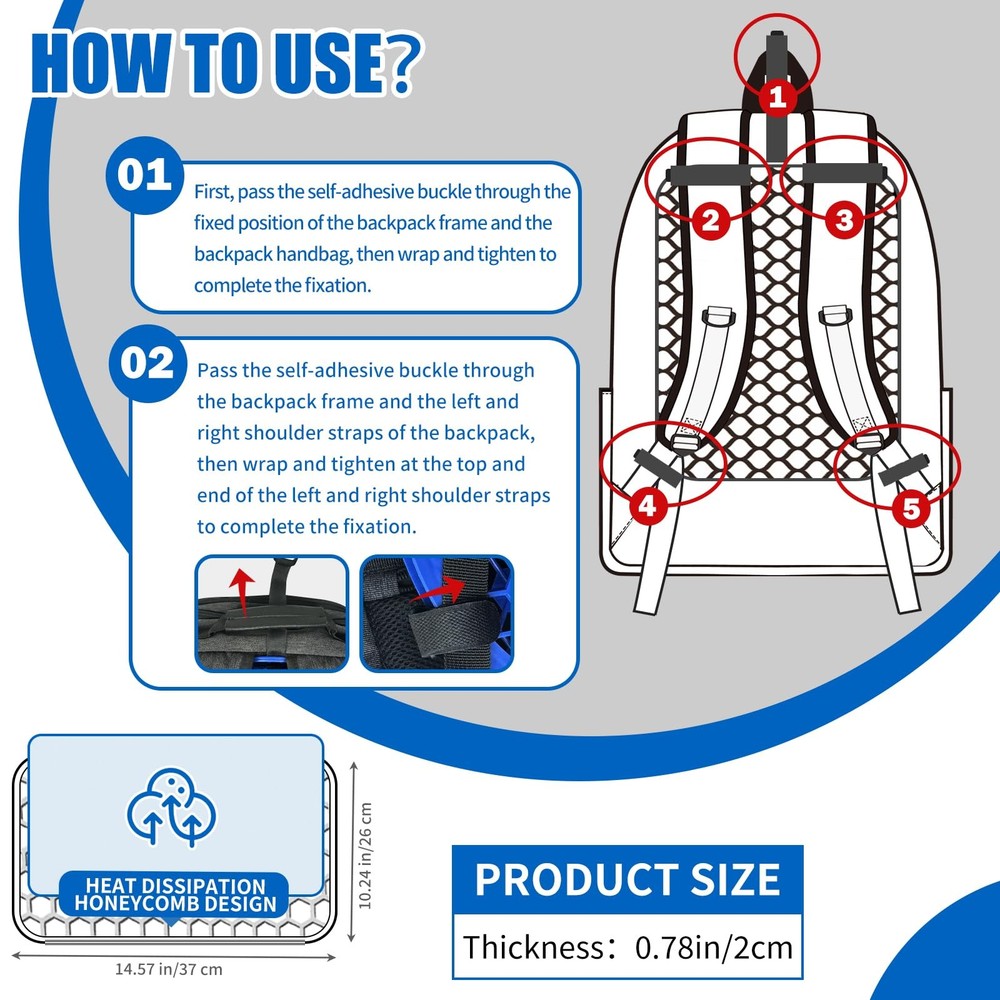 HOW TO USE?

01
First, pass the self-adhesive buckle through the fixed position of the backpack frame and the backpack handbag, then wrap and tighten to complete the fixation.

02
Pass the self-adhesive buckle through the backpack frame and the left and right shoulder straps of the backpack, then wrap and tighten at the top and end of the left and right shoulder straps to complete the fixation.

1
2
3
4
5

HEAT DISSIPATION HONEYCOMB DESIGN

10.24 in/26 cm

14.57 in/37 cm

PRODUCT SIZE

Thickness：0.78in/2cm