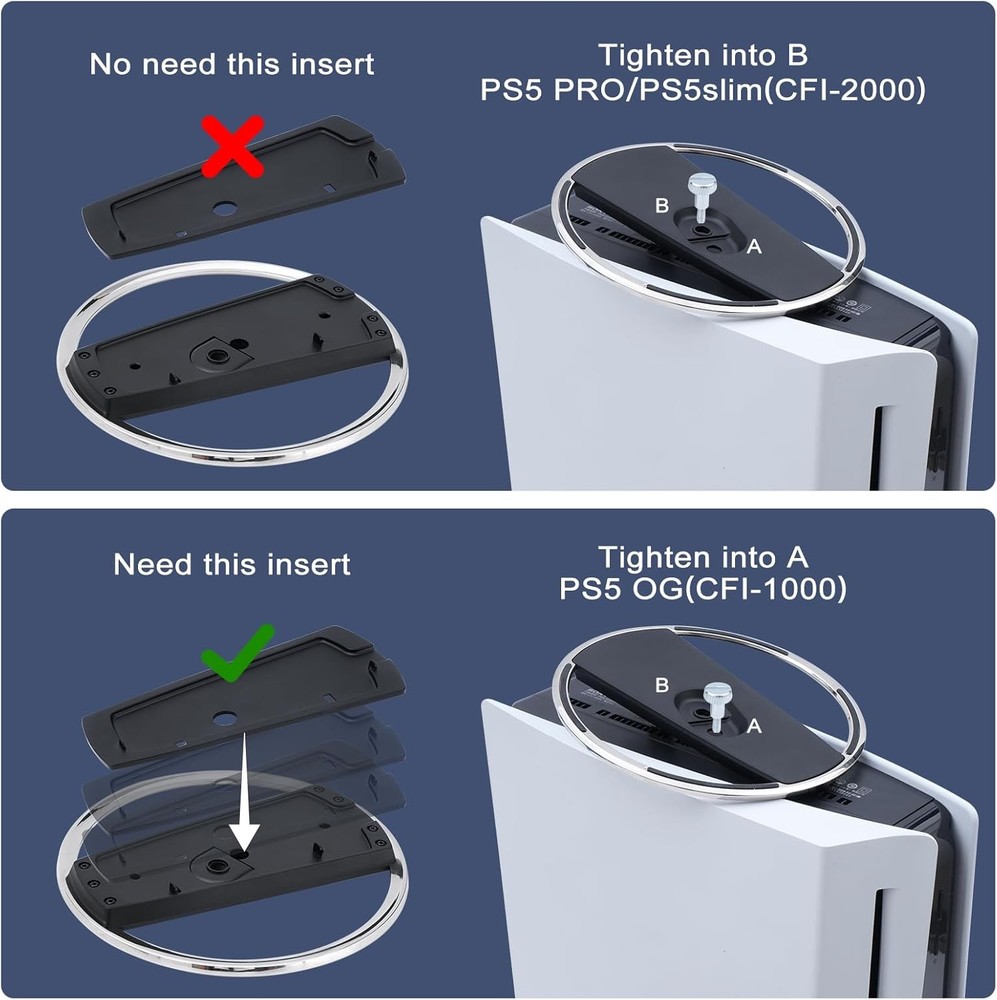 No need this insert

Tighten into B
PS5 PRO/PS5slim(CFI-2000)

B
A

Need this insert

Tighten into A
PS5 OG(CFI-1000)

B
A