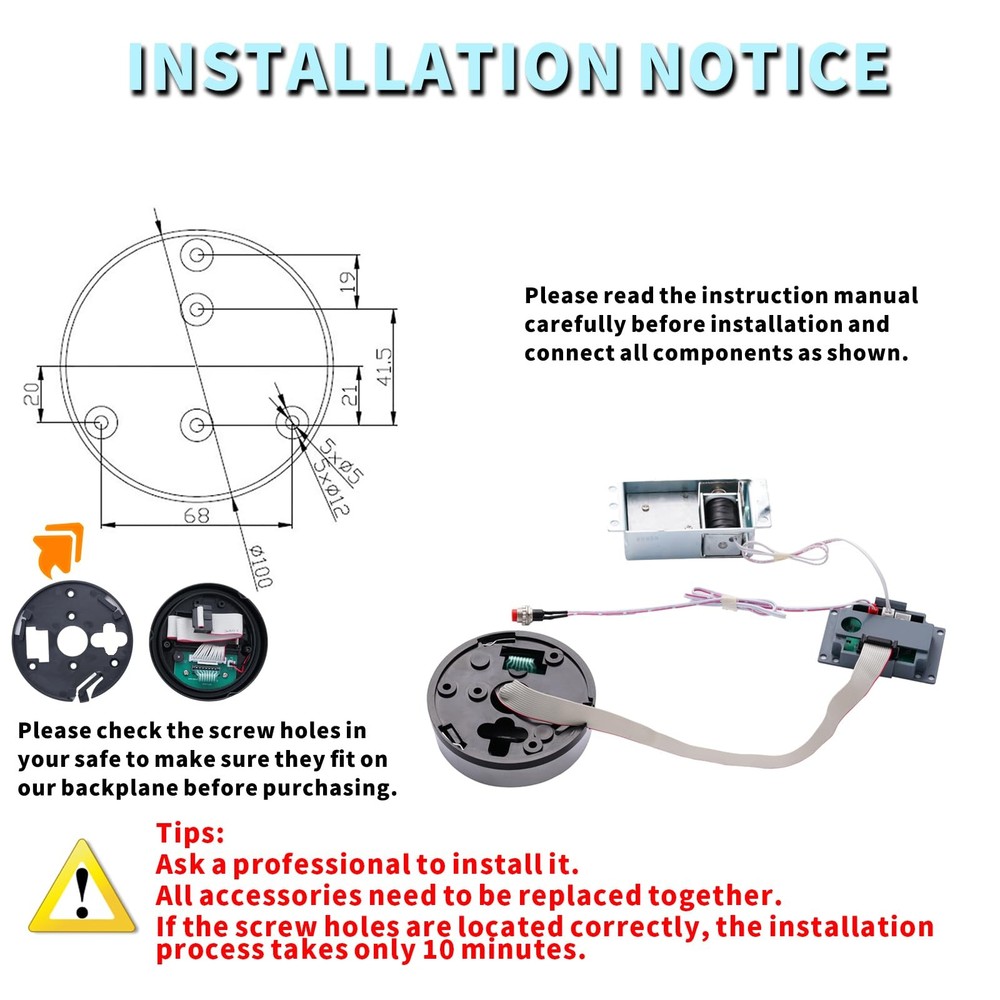 INSTALLATION NOTICE

19
41.5
20
21
5×ø5
5×ø12
68
ø100

Please read the instruction manual carefully before installation and connect all components as shown.

Please check the screw holes in your safe to make sure they fit on our backplane before purchasing.

Tips:
Ask a professional to install it.
All accessories need to be replaced together.
If the screw holes are located correctly, the installation process takes only 10 minutes.