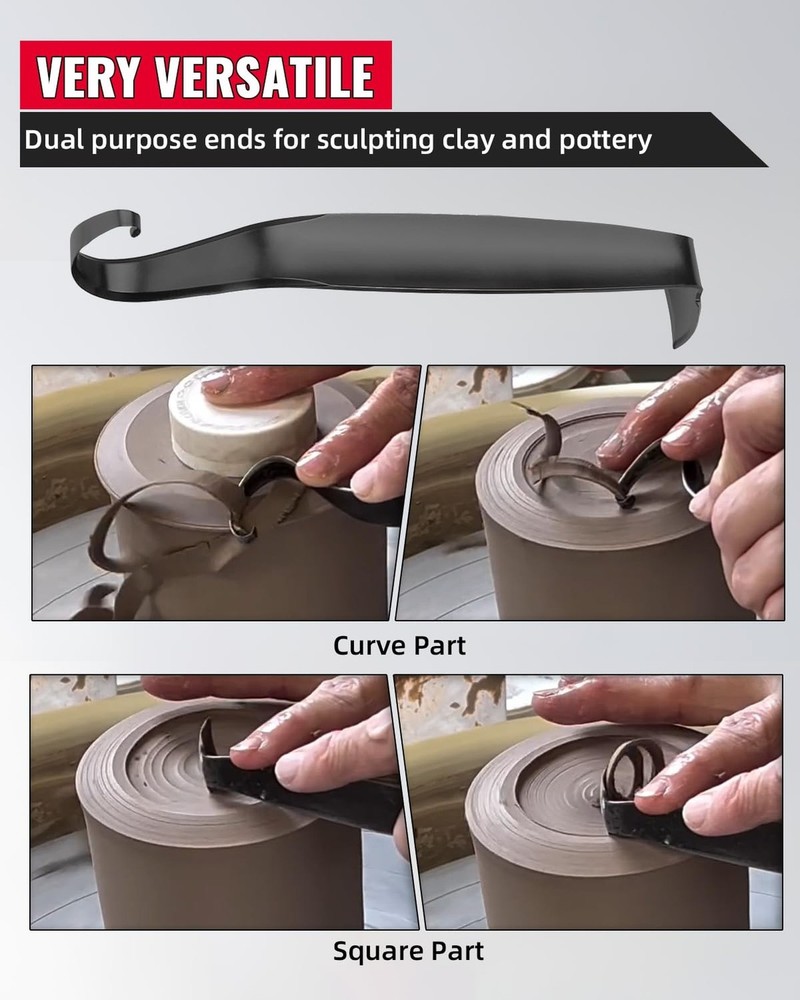 VERY VERSATILE

Dual purpose ends for sculpting clay and pottery

Curve Part

Square Part