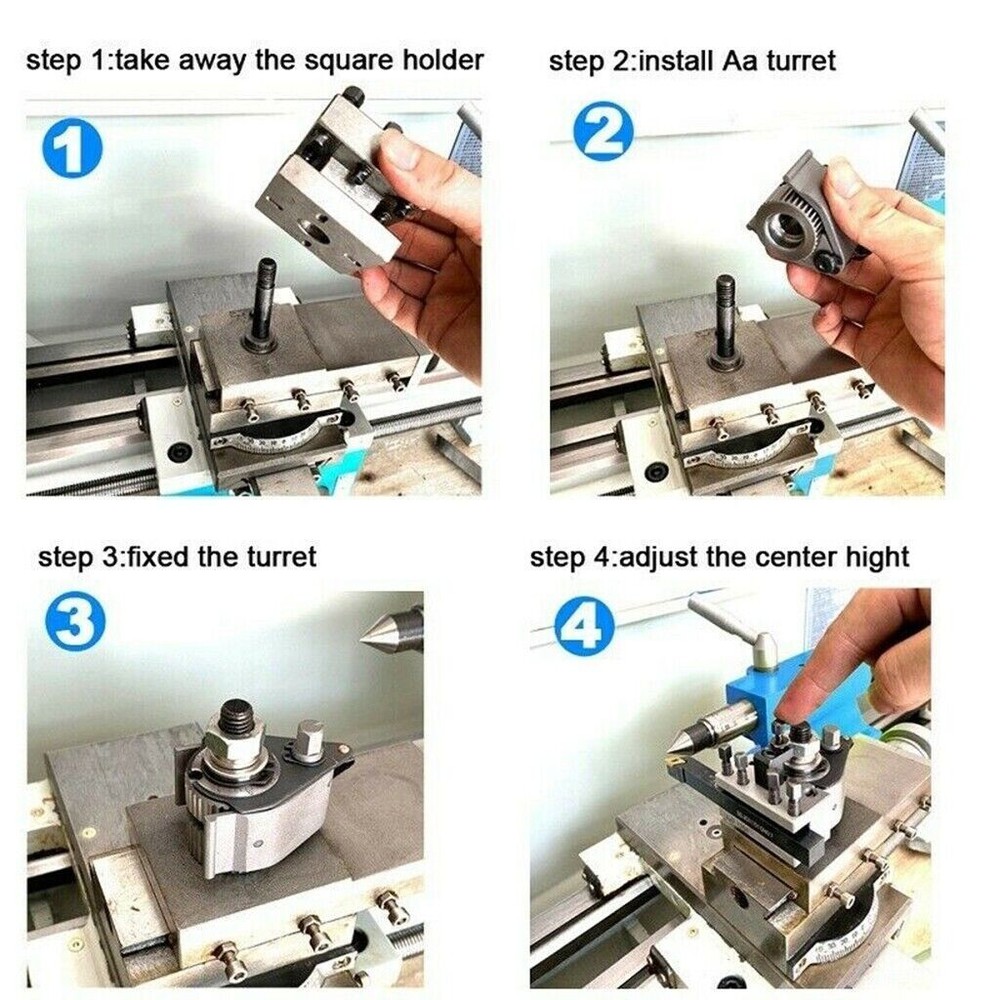 step 1:take away the square holder

1

step 2:install Aa turret

2

step 3:fixed the turret

3

step 4:adjust the center hight

4