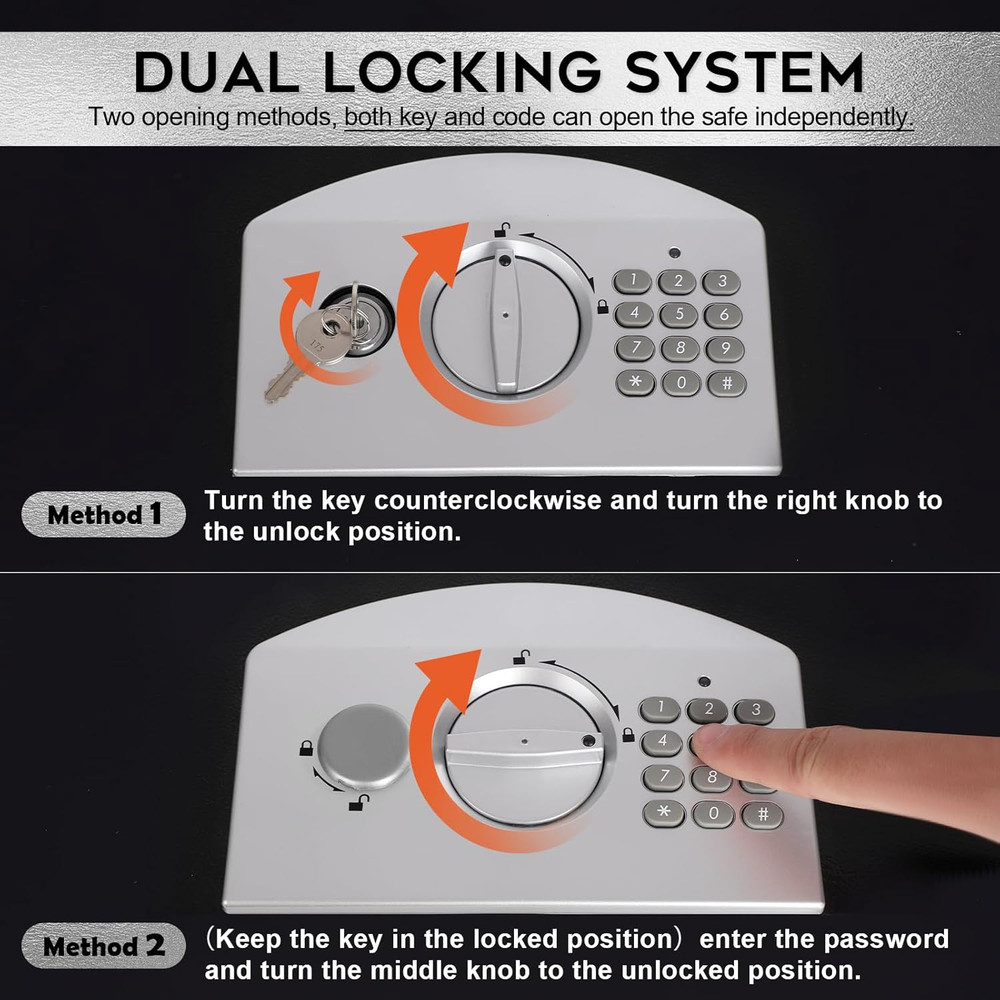 DUAL LOCKING SYSTEM

Two opening methods, both key and code can open the safe independently.

1 2 3
4 5 6
7 8 9
* 0 #

Method 1

Turn the key counterclockwise and turn the right knob to the unlock position.

1 2 3
4
7 8
* 0 #

Method 2

（Keep the key in the locked position） enter the password and turn the middle knob to the unlocked position.