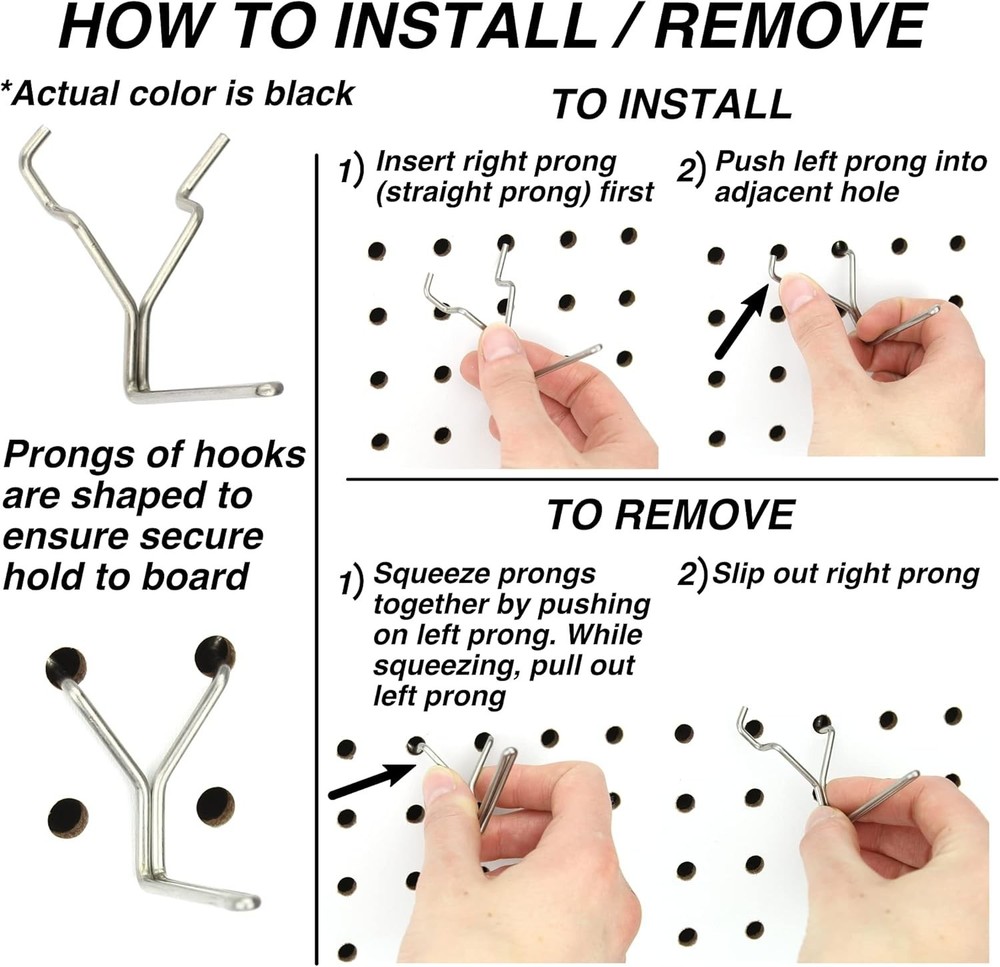 HOW TO INSTALL / REMOVE

*Actual color is black

Prongs of hooks are shaped to ensure secure hold to board

TO INSTALL

1) Insert right prong (straight prong) first

2) Push left prong into adjacent hole

TO REMOVE

1) Squeeze prongs together by pushing on left prong. While squeezing, pull out left prong

2) Slip out right prong