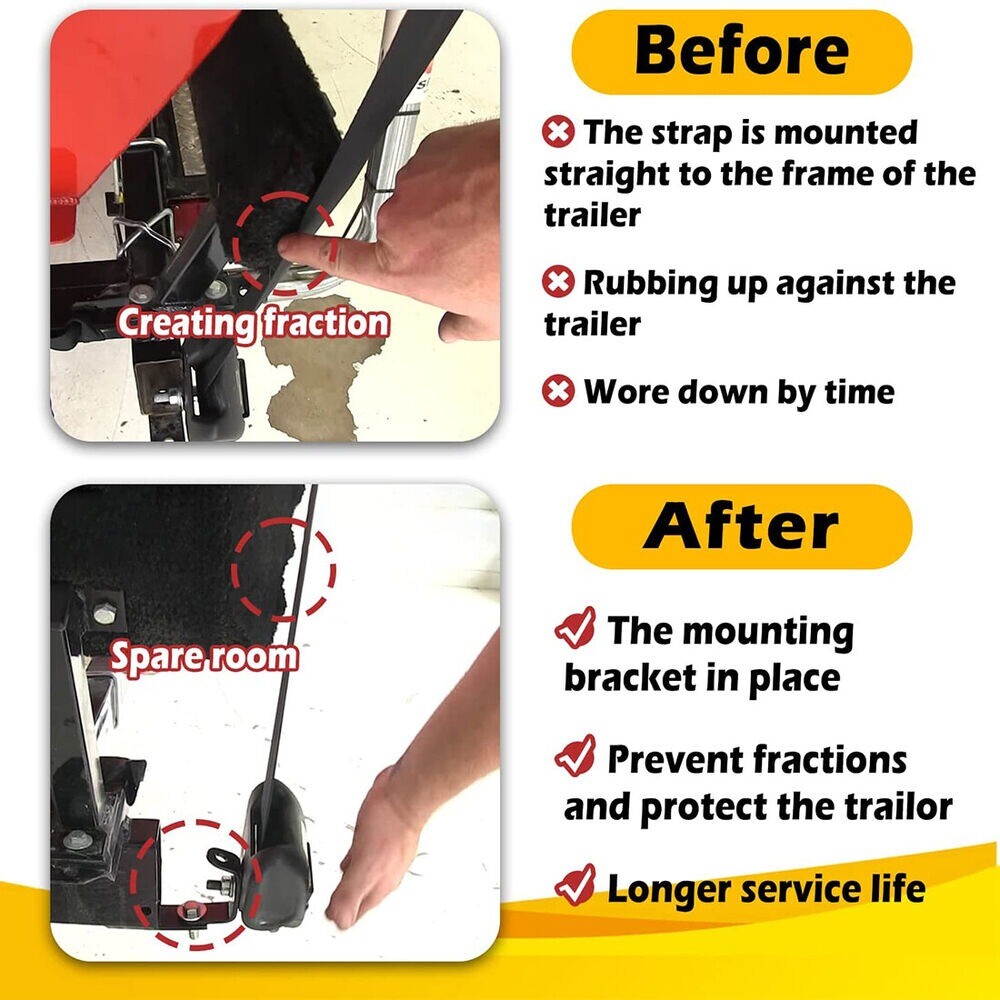 Creating fraction

Before

The strap is mounted straight to the frame of the trailer

Rubbing up against the trailer

Wore down by time

Spare room

After

The mounting bracket in place

Prevent fractions and protect the trailor

Longer service life