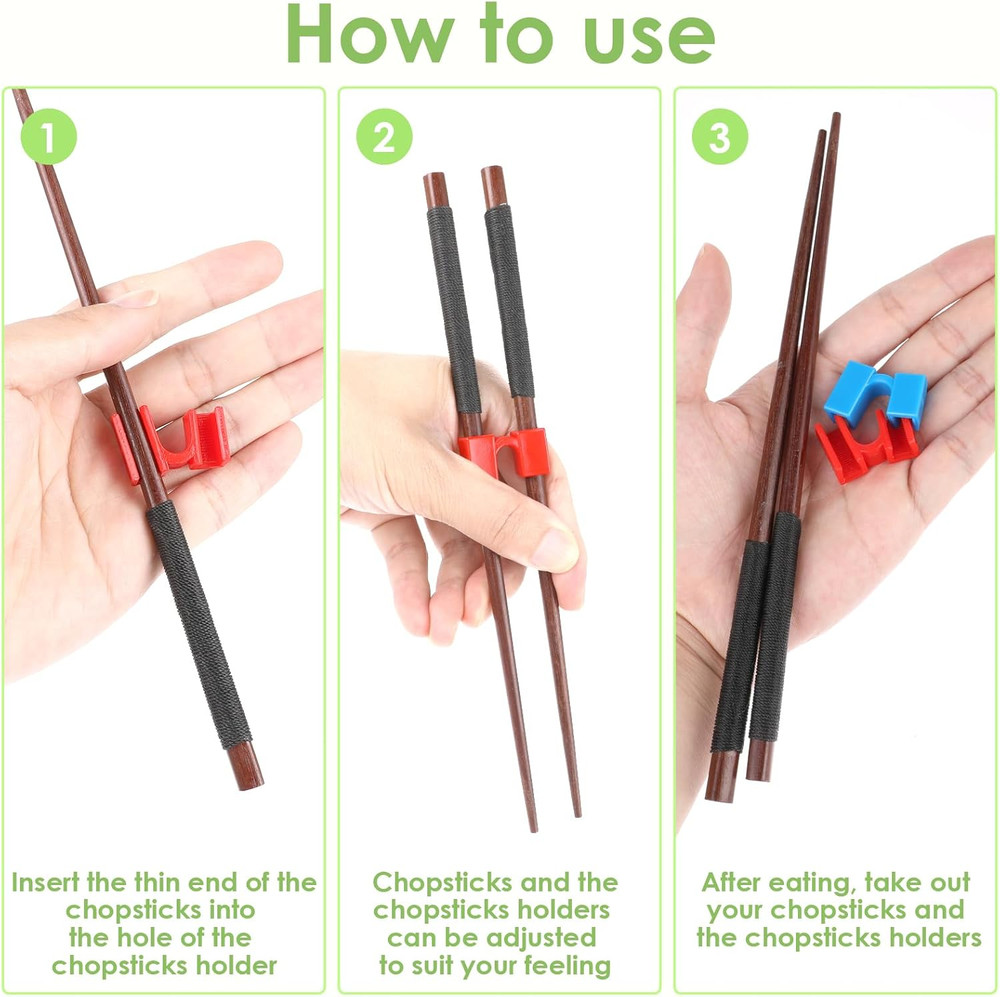 How to use

1

Insert the thin end of the chopsticks into the hole of the chopsticks holder

2

Chopsticks and the chopsticks holders can be adjusted to suit your feeling

3

After eating, take out your chopsticks and the chopsticks holders