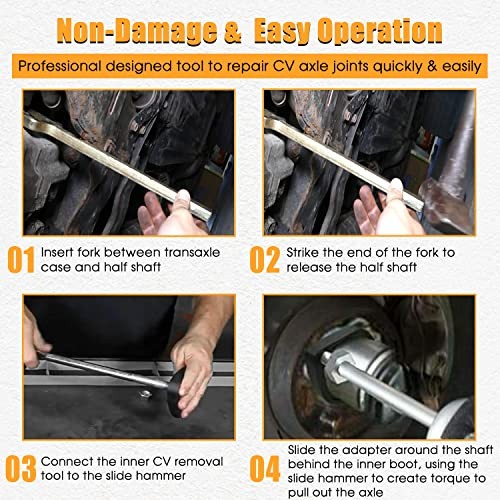 Non-Damage & Easy Operation

Professional designed tool to repair CV axle joints quickly & easily

01 Insert fork between transaxle case and half shaft

02 Strike the end of the fork to release the half shaft

03 Connect the inner CV removal tool to the slide hammer

04 Slide the adapter around the shaft behind the inner boot, using the slide hammer to create torque to pull out the axle