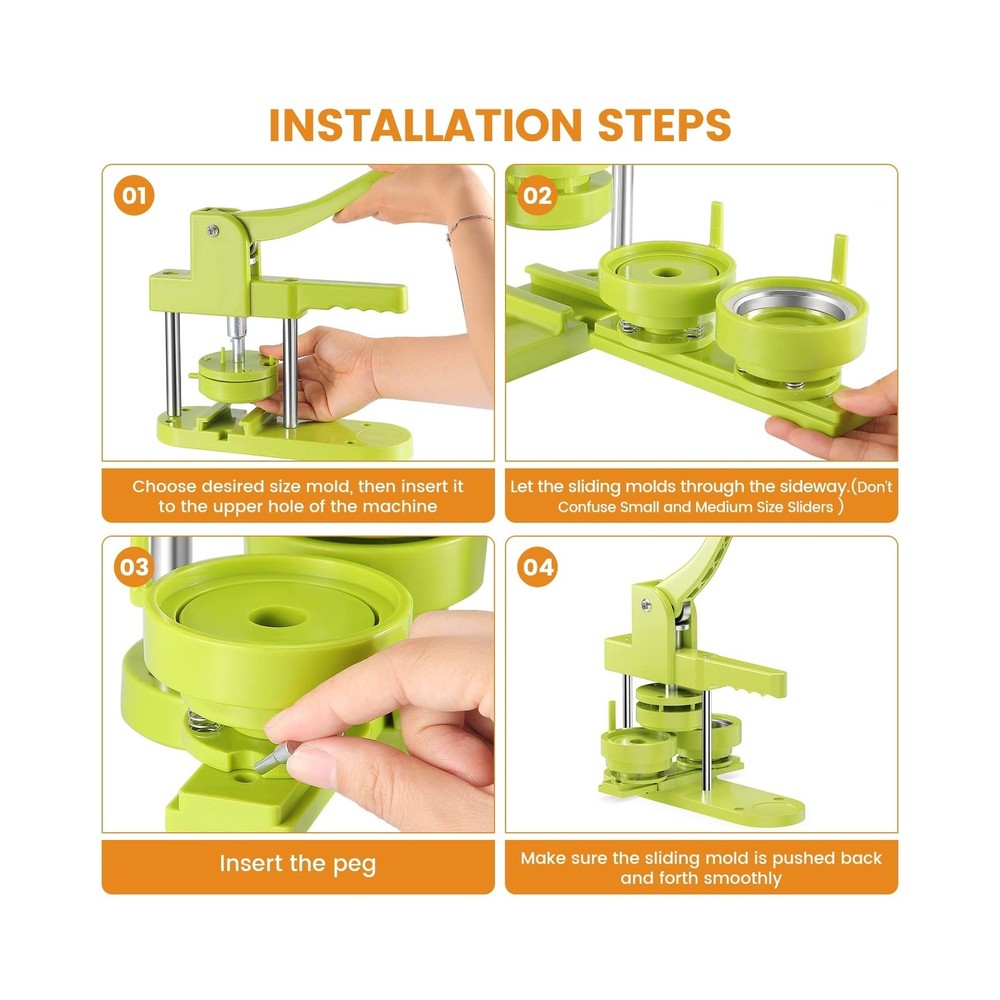 INSTALLATION STEPS

01

Choose desired size mold, then insert it to the upper hole of the machine

02

Let the sliding molds through the sideway.(Don't Confuse Small and Medium Size Sliders )

03

Insert the peg

04

Make sure the sliding mold is pushed back and forth smoothly