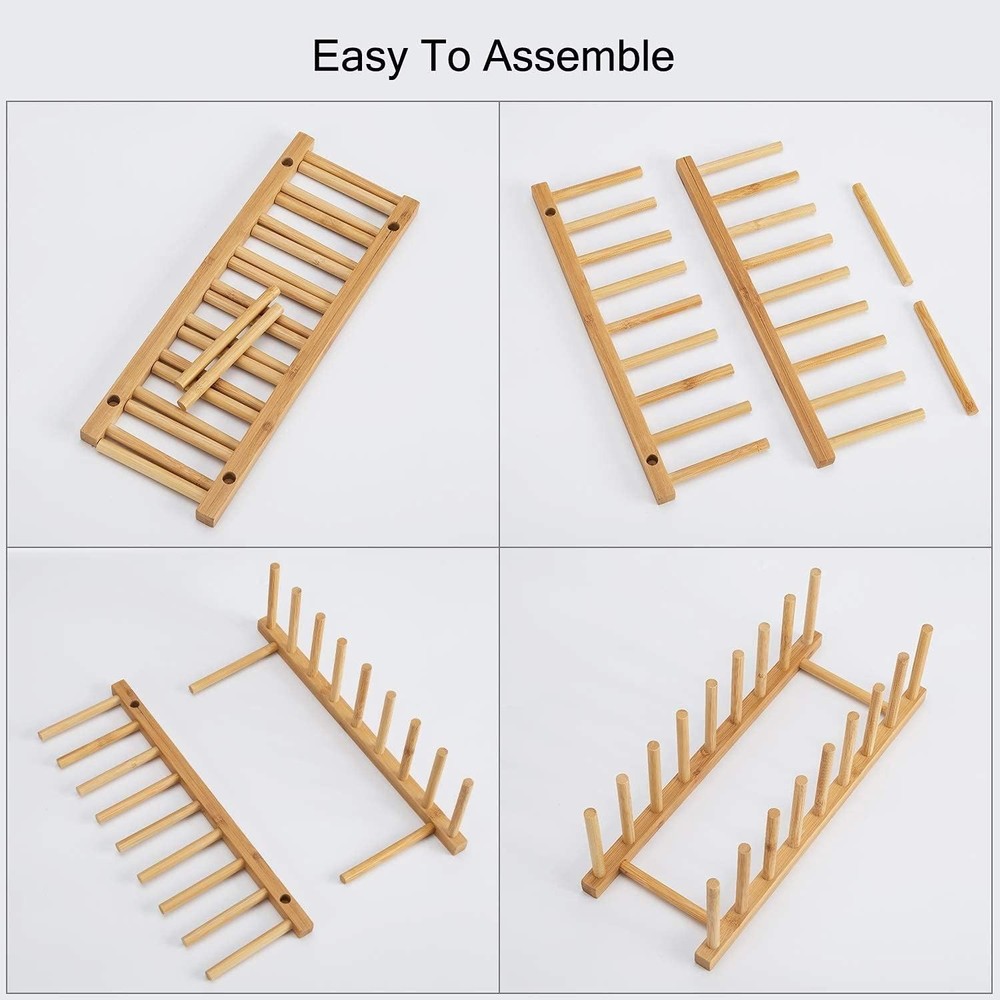 Easy To Assemble